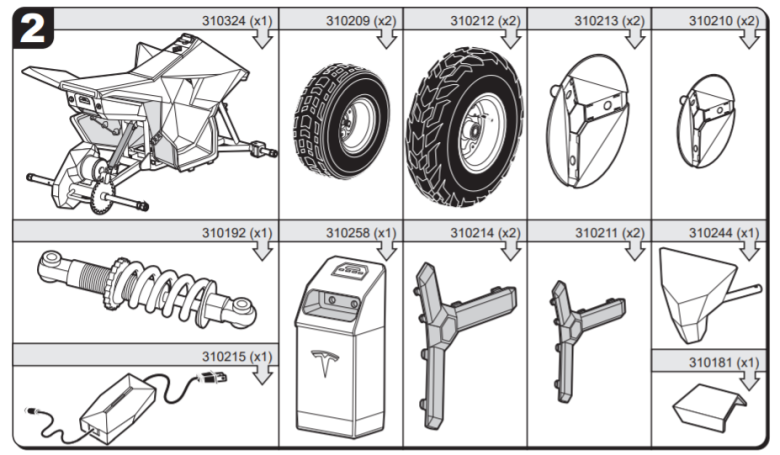 2

310324 (x1)

310209 (x2)

310212 (x2)

310213 (x2)

310210 (x2)

310192 (x1)

310258 (x1)

310214 (x2)

310211 (x2)

310244 (x1)

310215 (x1)

310181 (x1)