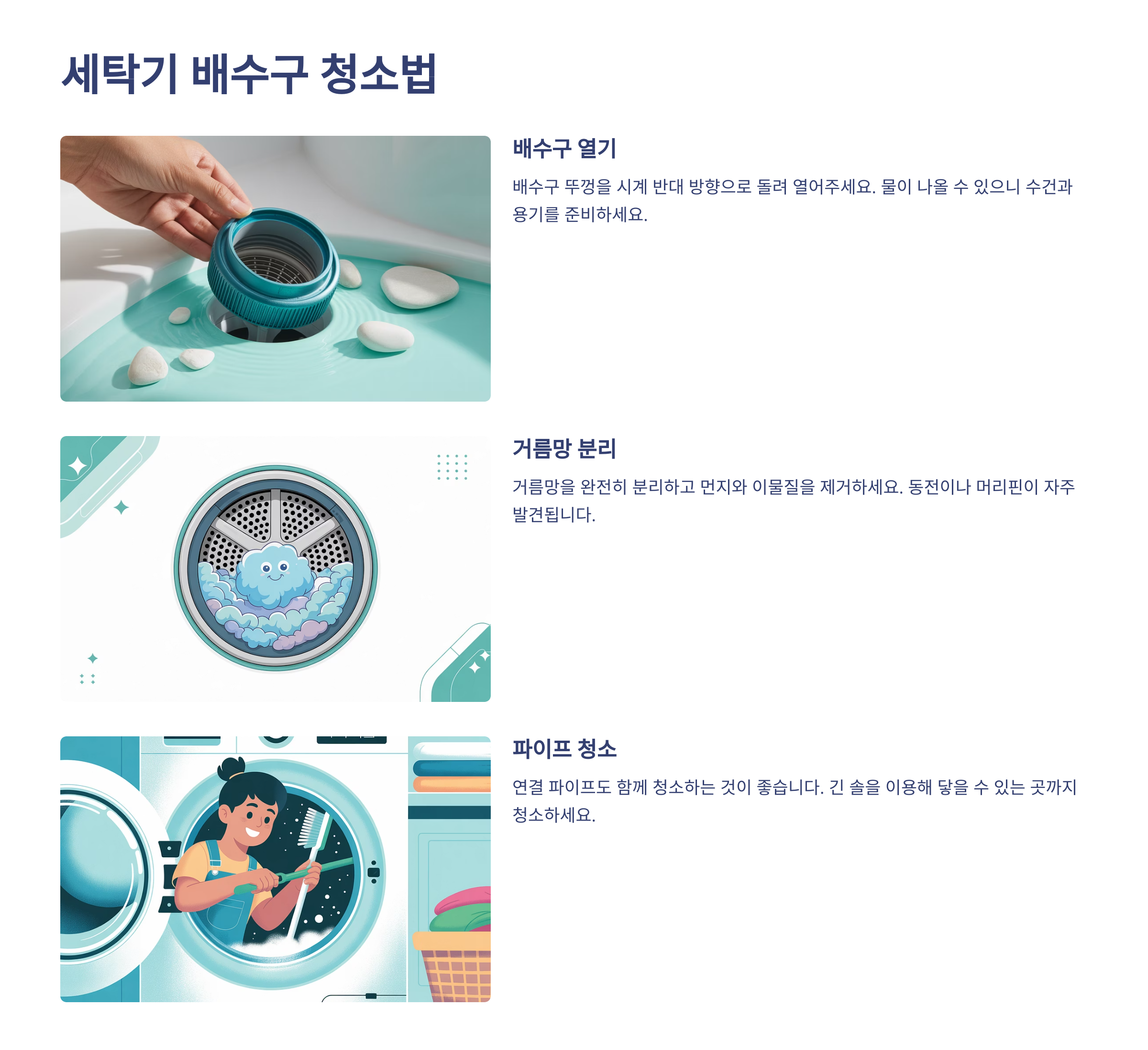 세탁기 배수구 청소법

배수구 열기

배수구 뚜껑을 시계 반대 방향으로 돌려 열어주세요. 물이 나올 수 있으니 수건과 용기를 준비하세요.

거름망 분리

거름망을 완전히 분리하고 먼지와 이물질을 제거하세요. 동전이나 머리핀이 자주 발견됩니다.

파이프 청소

연결 파이프도 함께 청소하는 것이 좋습니다. 긴 솔을 이용해 닿을 수 있는 곳까지 청소하세요.