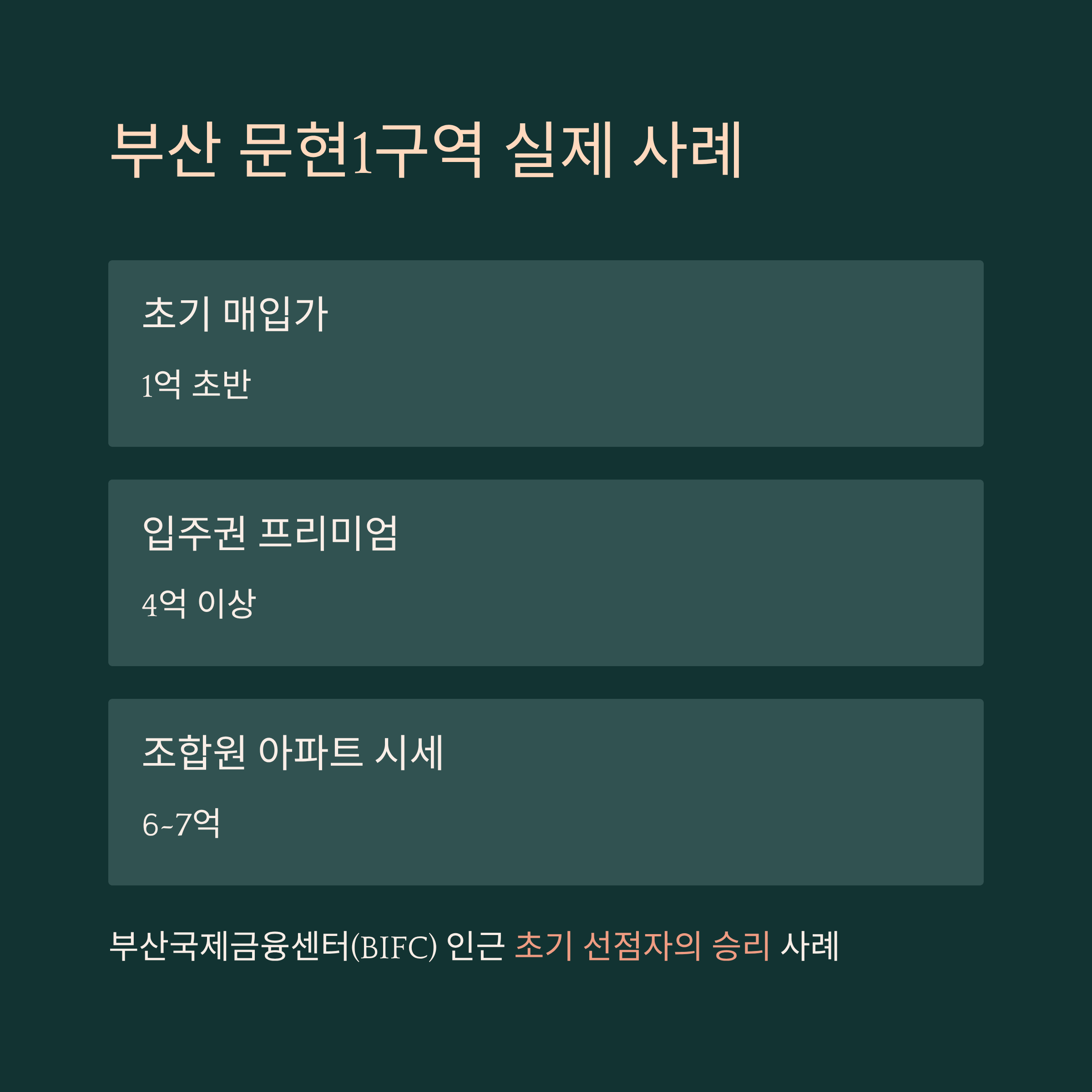 부산 문현1구역 실제 사례

초기 매입가

1억 초반

입주권 프리미엄

4억 이상

조합원 아파트 시세

6~7억

부산국제금융센터(BIFC) 인근 초기 선점자의 승리 사례