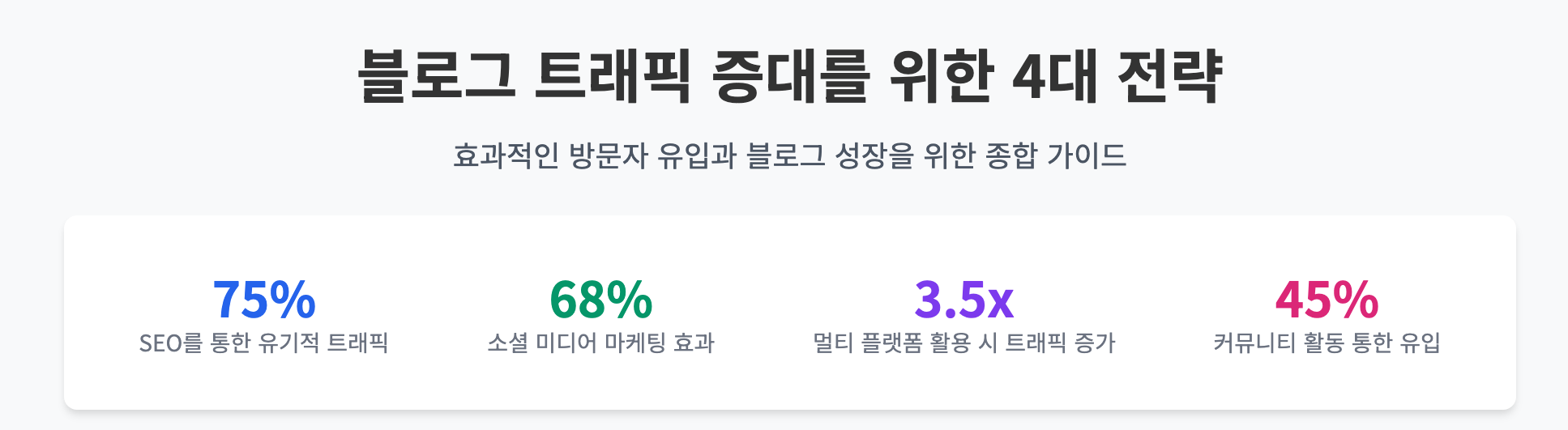 블로그 트래픽 증대를 위한 4대 전략

효과적인 방문자 유입과 블로그 성장을 위한 종합 가이드

75%
SEO를 통한 유기적 트래픽

68%
소셜 미디어 마케팅 효과

3.5x
멀티 플랫폼 활용 시 트래픽 증가

45%
커뮤니티 활동 통한 유입