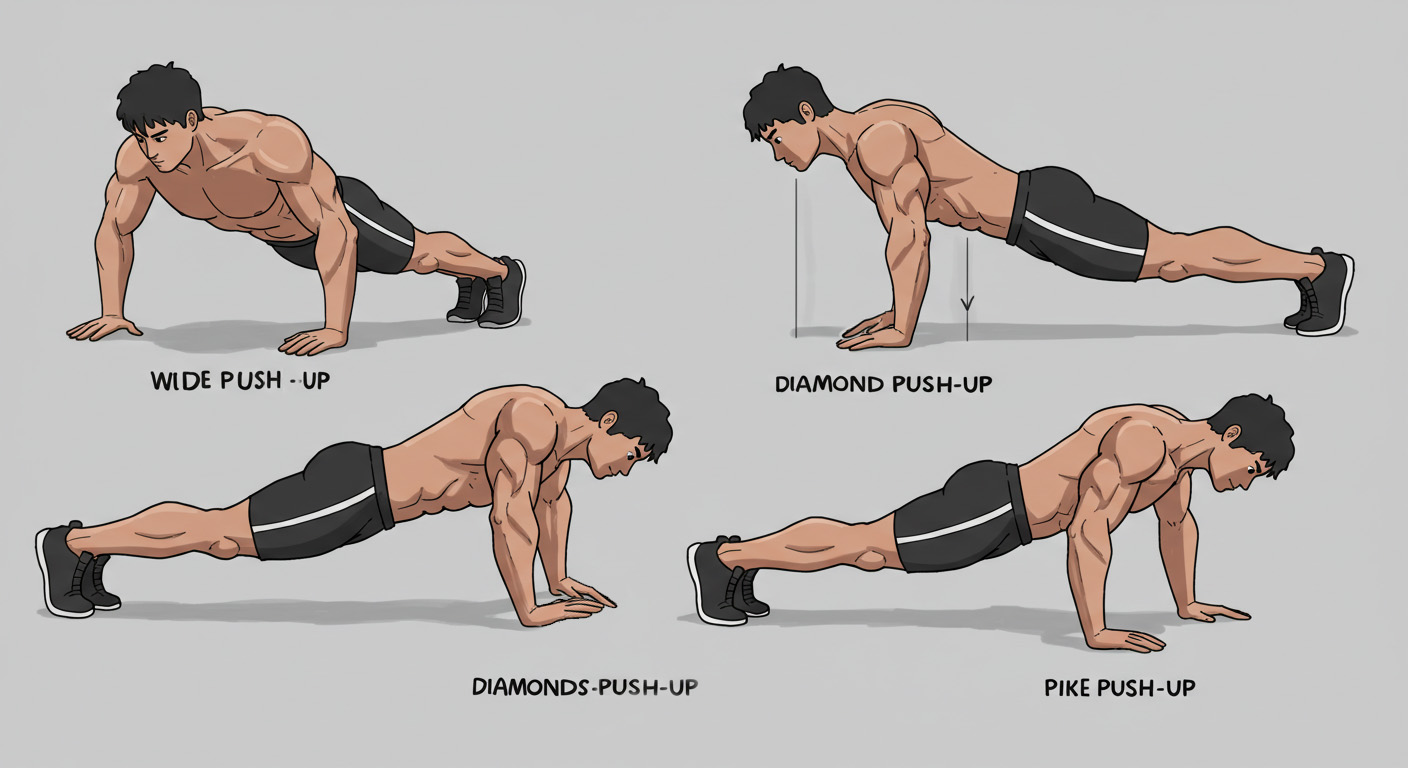 WIDE PUSH -UP

DIAMOND PUSH-UP

DIAMONDS-PUSH-UP

PIKE PUSH-UP