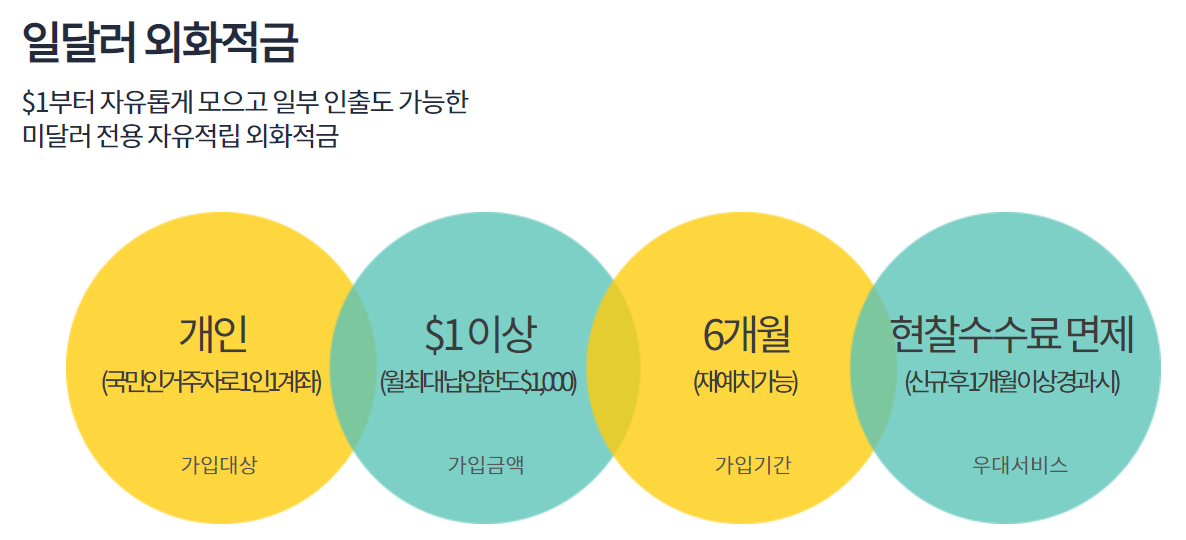 일달러 외화적금

$1부터 자유롭게 모으고 일부 인출도 가능한
미달러 전용 자유적립 외화적금

개인
(국민인거주자로1인1계좌)

가입대상

$1 이상
(월최대납입한도$1,000)

가입금액

6개월
(재예치가능)

가입기간

현찰수수료 면제
(신규후1개월이상경과시)

우대서비스