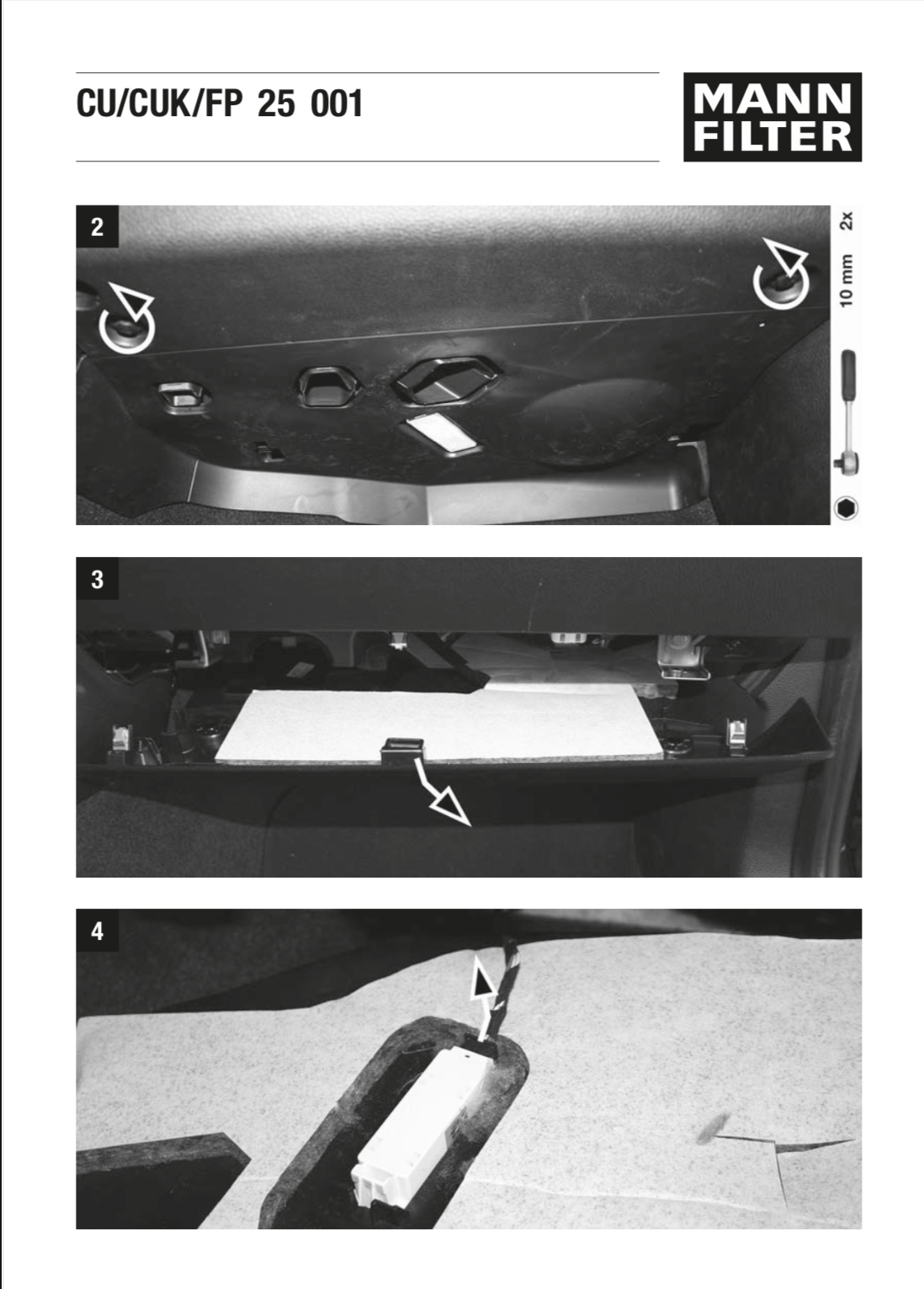 CU/CUK/FP 25 001

MANN FILTER

2

2x

10 mm

3

4