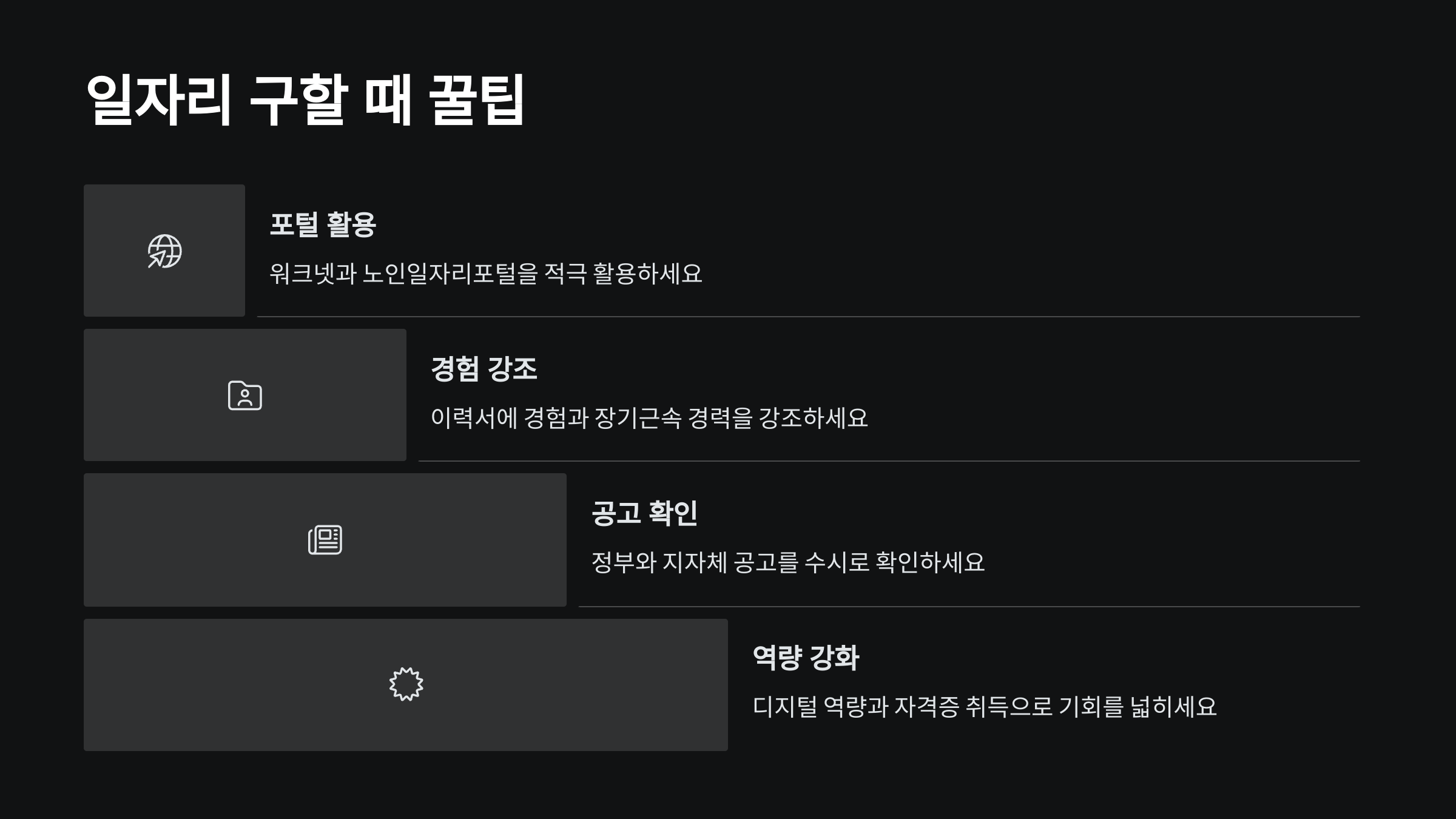 일자리 구할 때 꿀팁

포털 활용

워크넷과 노인일자리포털을 적극 활용하세요

경험 강조

이력서에 경험과 장기근속 경력을 강조하세요

공고 확인

정부와 지자체 공고를 수시로 확인하세요

역량 강화

디지털 역량과 자격증 취득으로 기회를 넓히세요