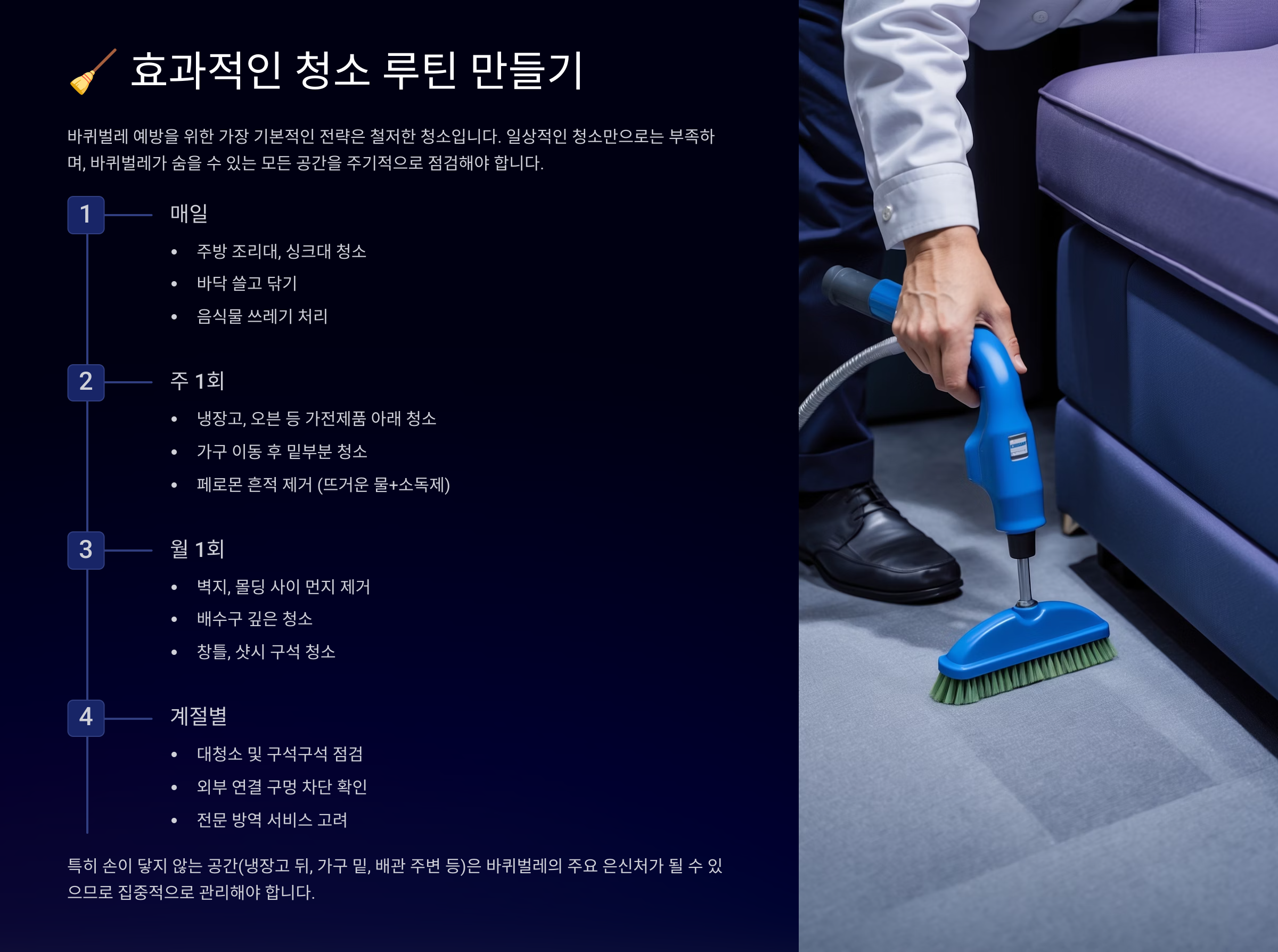 🧹 효과적인 청소 루틴 만들기

바퀴벌레 예방을 위한 가장 기본적인 전략은 철저한 청소입니다. 일상적인 청소만으로는 부족하며, 바퀴벌레가 숨을 수 있는 모든 공간을 주기적으로 점검해야 합니다.

1 매일

- 주방 조리대, 싱크대 청소
- 바닥 쓸고 닦기
- 음식물 쓰레기 처리

2 주 1회

- 냉장고, 오븐 등 가전제품 아래 청소
- 가구 이동 후 밑부분 청소
- 페로몬 흔적 제거 (뜨거운 물+소독제)

3 월 1회

- 벽지, 몰딩 사이 먼지 제거
- 배수구 깊은 청소
- 창틀, 샷시 구석 청소

4 계절별

- 대청소 및 구석구석 점검
- 외부 연결 구멍 차단 확인
- 전문 방역 서비스 고려

특히 손이 닿지 않는 공간(냉장고 뒤, 가구 밑, 배관 주변 등)은 바퀴벌레의 주요 은신처가 될 수 있으므로 집중적으로 관리해야 합니다.