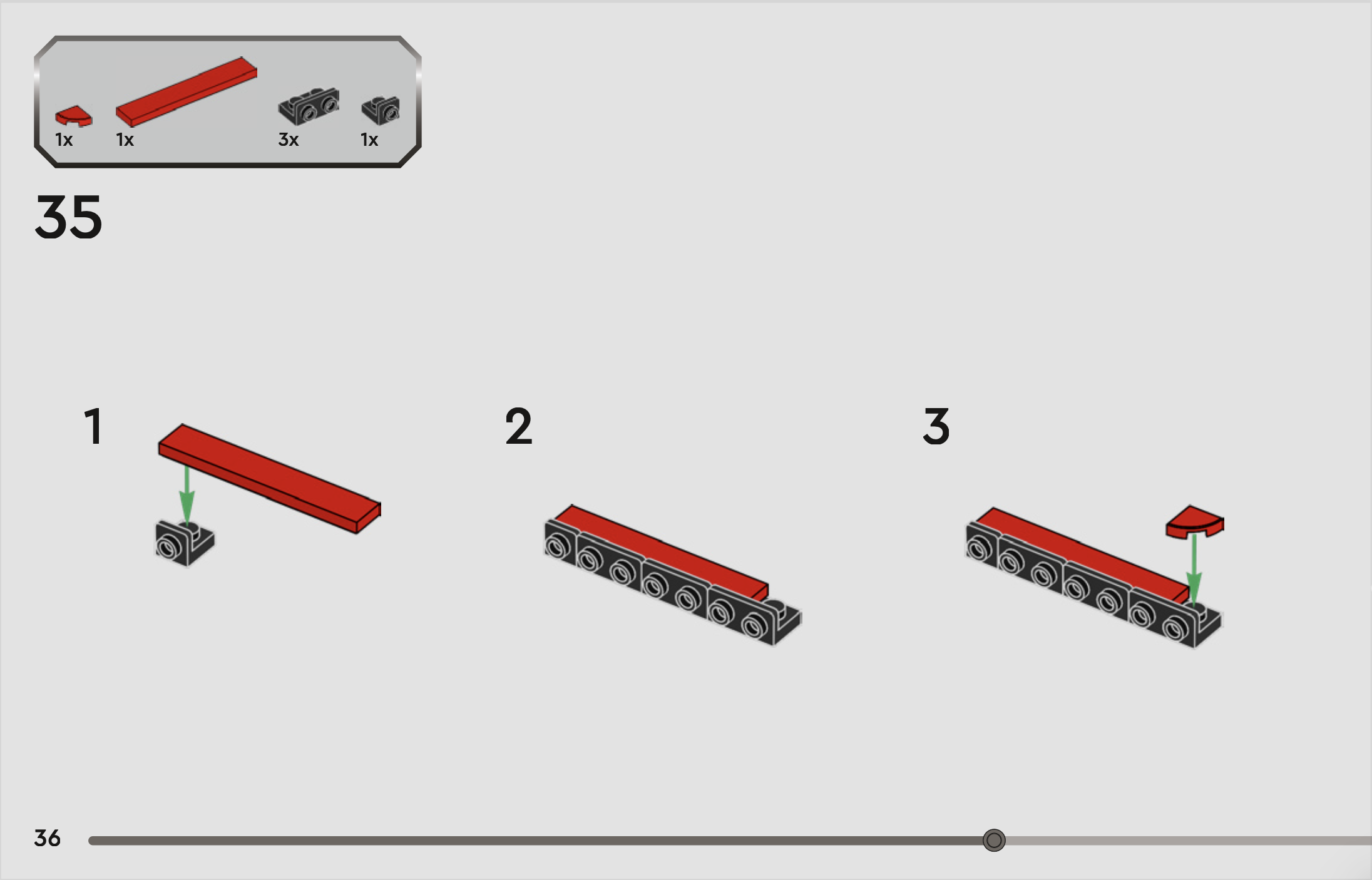 1x 1x 3x 1x

35

1

2

3

36