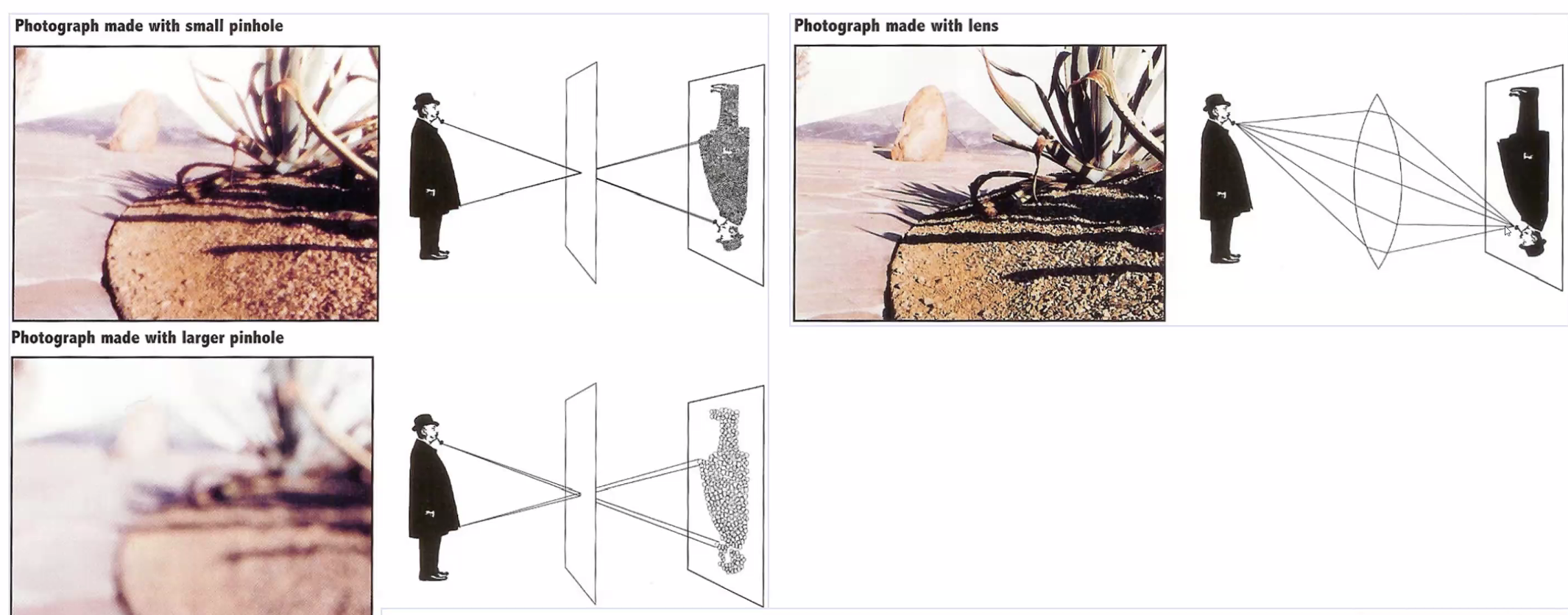 Photograph made with small pinhole

Photograph made with larger pinhole

Photograph made with lens