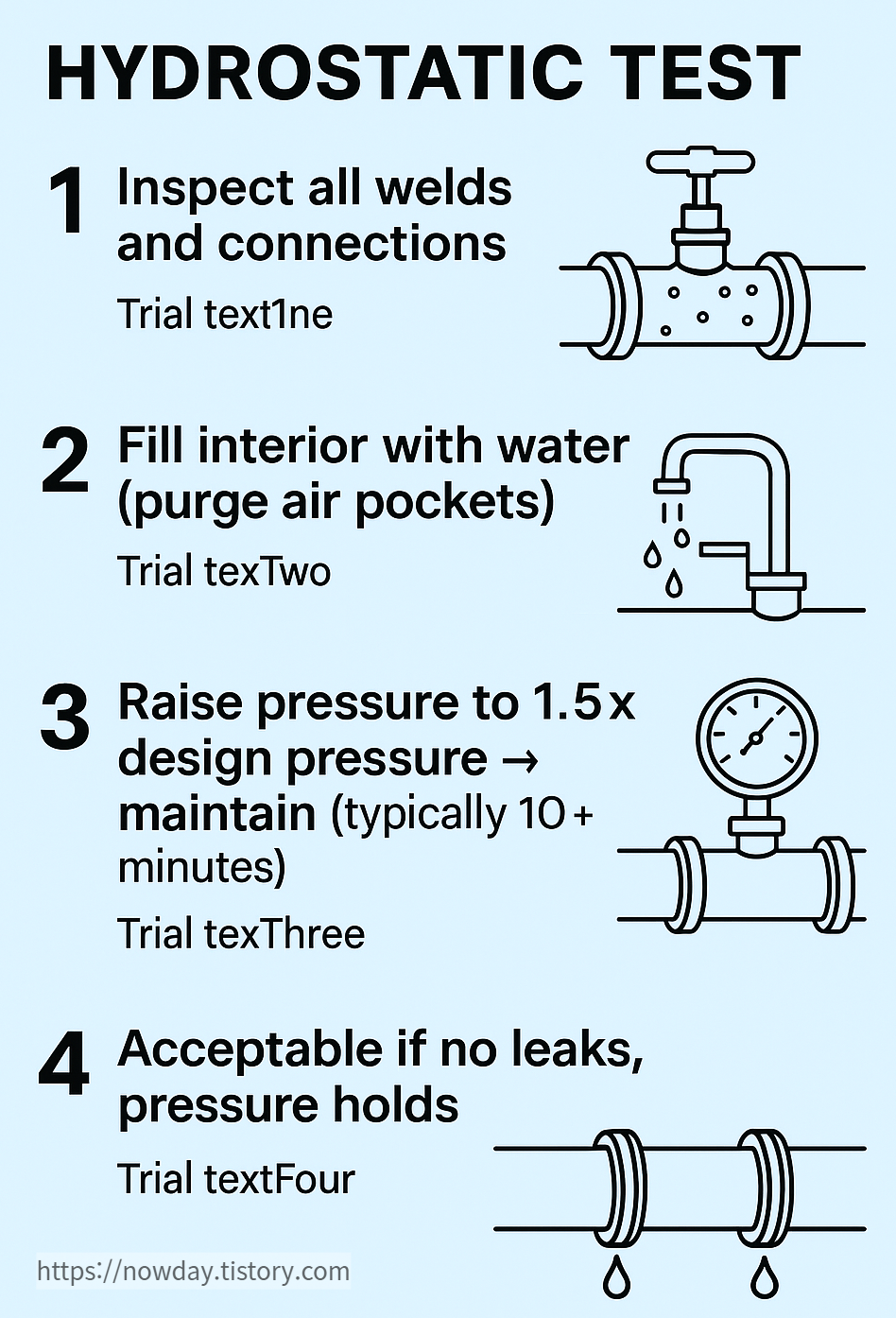 HYDROSTATIC TEST

1 Inspect all welds and connections

Trial text1ne

2 Fill interior with water (purge air pockets)

Trial texTwo

3 Raise pressure to 1.5 x design pressure → maintain (typically 10 + minutes)

Trial texThree

4 Acceptable if no leaks, pressure holds

Trial textFour

https://nowday.tistory.com