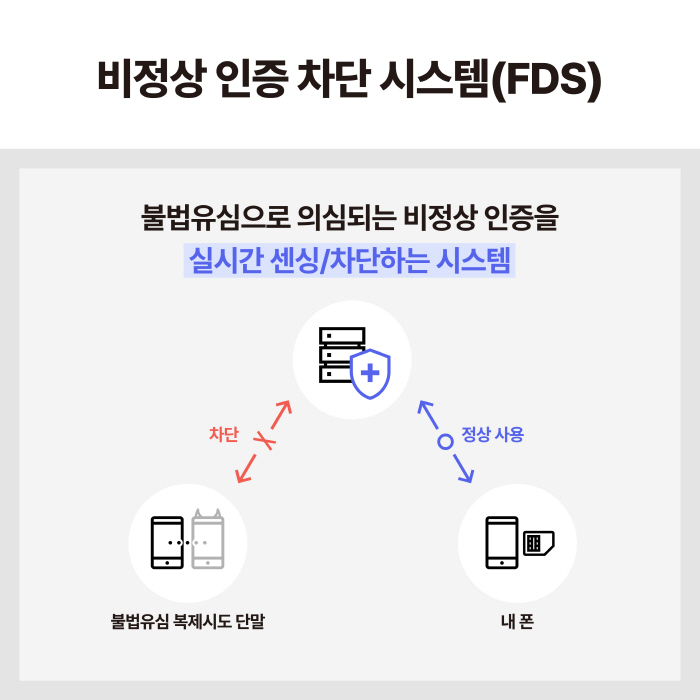 비정상 인증 차단 시스템(FDS)

불법유심으로 의심되는 비정상 인증을
실시간 센싱/차단하는 시스템

차단

정상 사용

불법유심 복제시도 단말

내 폰