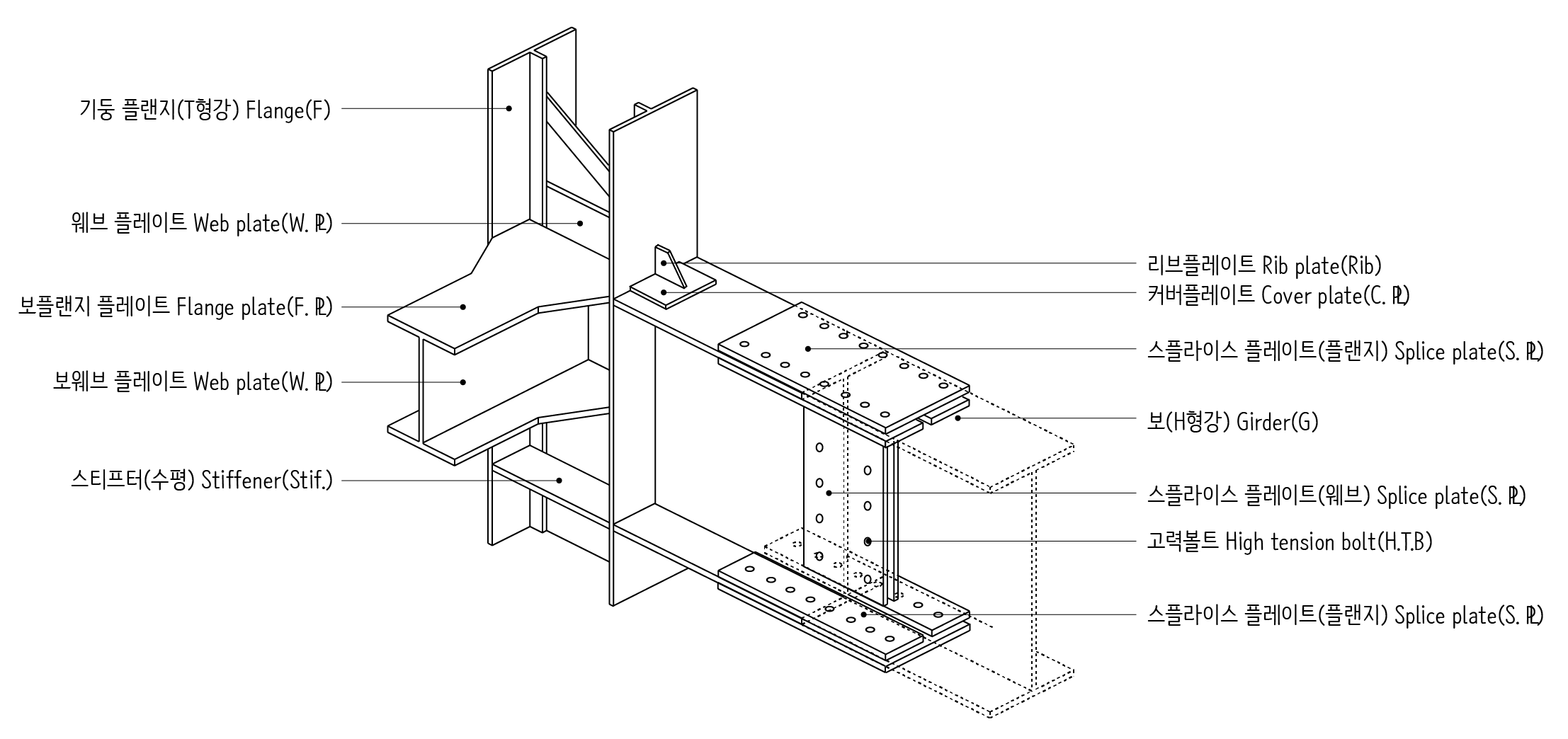 기둥 플랜지(T형강) Flange(F)

웨브 플레이트 Web plate(W. ℙ)

보플랜지 플레이트 Flange plate(F. ℙ)

보웨브 플레이트 Web plate(W. ℙ)

스티프터(수평) Stiffener(Stif.)

리브플레이트 Rib plate(Rib)

커버플레이트 Cover plate(C. ℙ)

스플라이스 플레이트(플랜지) Splice plate(S. ℙ)

보(H형강) Girder(G)

스플라이스 플레이트(웨브) Splice plate(S. ℙ)

고력볼트 High tension bolt(H.T.B)

스플라이스 플레이트(플랜지) Splice plate(S. ℙ)