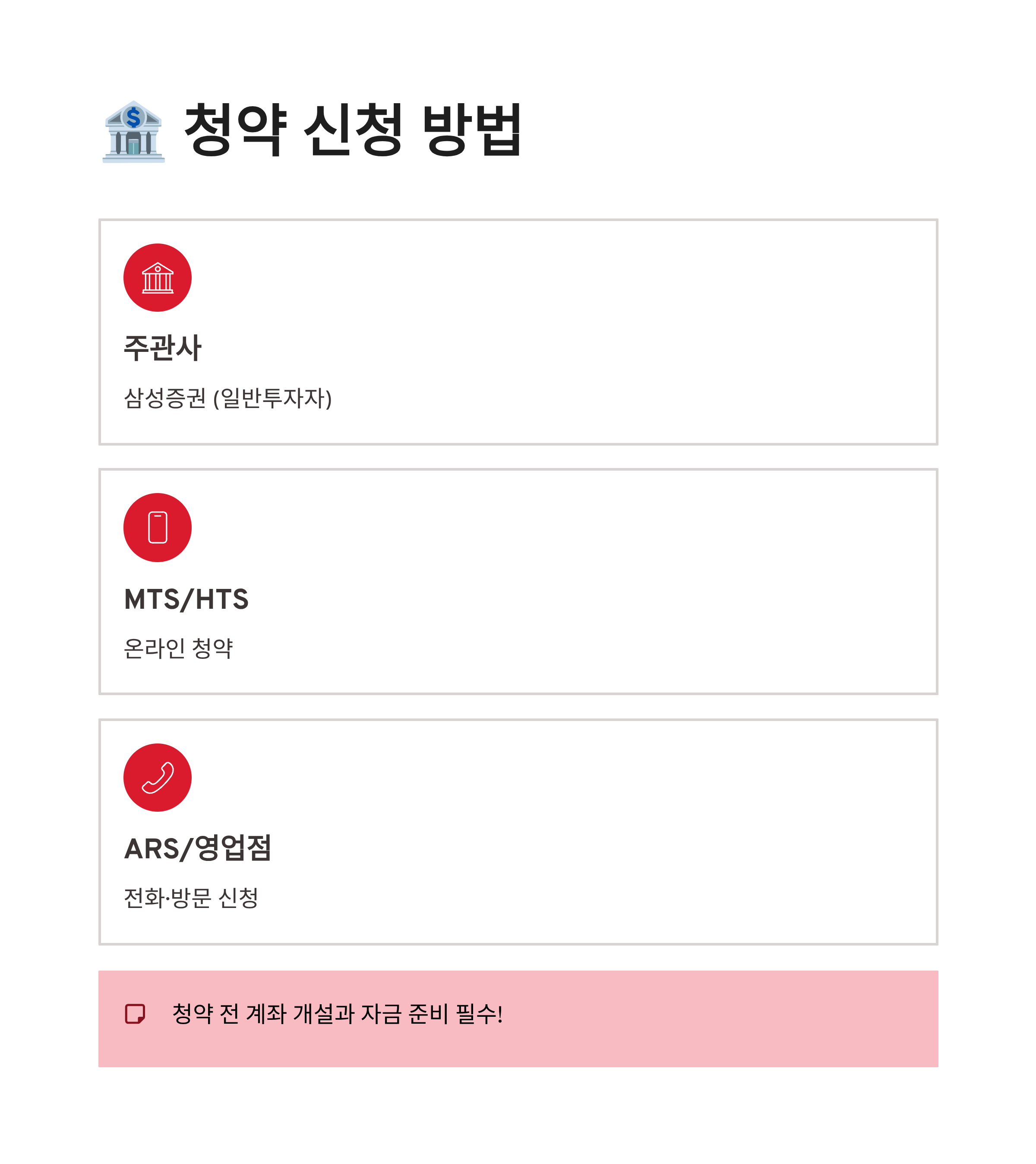 청약 신청 방법

주관사

삼성증권 (일반투자자)

MTS/HTS

온라인 청약

ARS/영업점

전화·방문 신청

청약 전 계좌 개설과 자금 준비 필수!