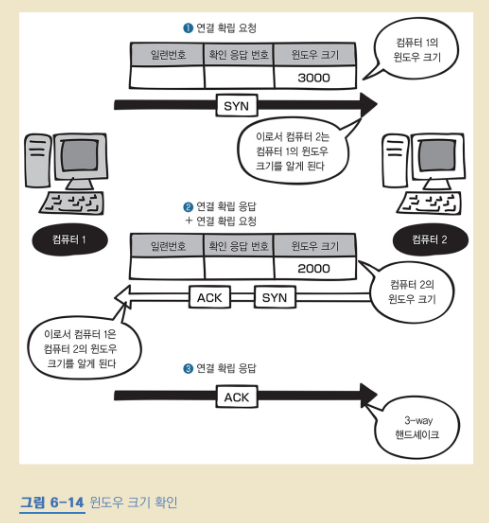 ❶ 연결 확립 요청

| 일련번호 | 확인 응답 번호 | 윈도우 크기 |
|---|---|---|
| | | 3000 |

컴퓨터 1의 윈도우 크기

SYN

이로서 컴퓨터 2는 컴퓨터 1의 윈도우 크기를 알게 된다

컴퓨터 1

컴퓨터 2

❷ 연결 확립 응답 + 연결 확립 요청

| 일련번호 | 확인 응답 번호 | 윈도우 크기 |
|---|---|---|
| | | 2000 |

컴퓨터 2의 윈도우 크기

ACK SYN

이로서 컴퓨터 1은 컴퓨터 2의 윈도우 크기를 알게 된다

❸ 연결 확립 응답

ACK

3-way 핸드셰이크

그림 6-14 윈도우 크기 확인