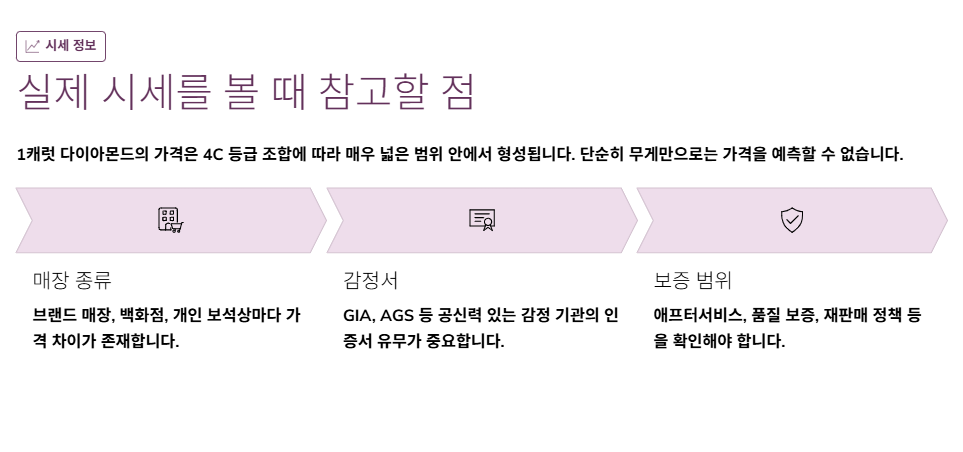 시세 정보

실제 시세를 볼 때 참고할 점

1캐럿 다이아몬드의 가격은 4C 등급 조합에 따라 매우 넓은 범위 안에서 형성됩니다. 단순히 무게만으로는 가격을 예측할 수 없습니다.

매장 종류

브랜드 매장, 백화점, 개인 보석상마다 가격 차이가 존재합니다.

감정서

GIA, AGS 등 공신력 있는 감정 기관의 인증서 유무가 중요합니다.

보증 범위

애프터서비스, 품질 보증, 재판매 정책 등을 확인해야 합니다.