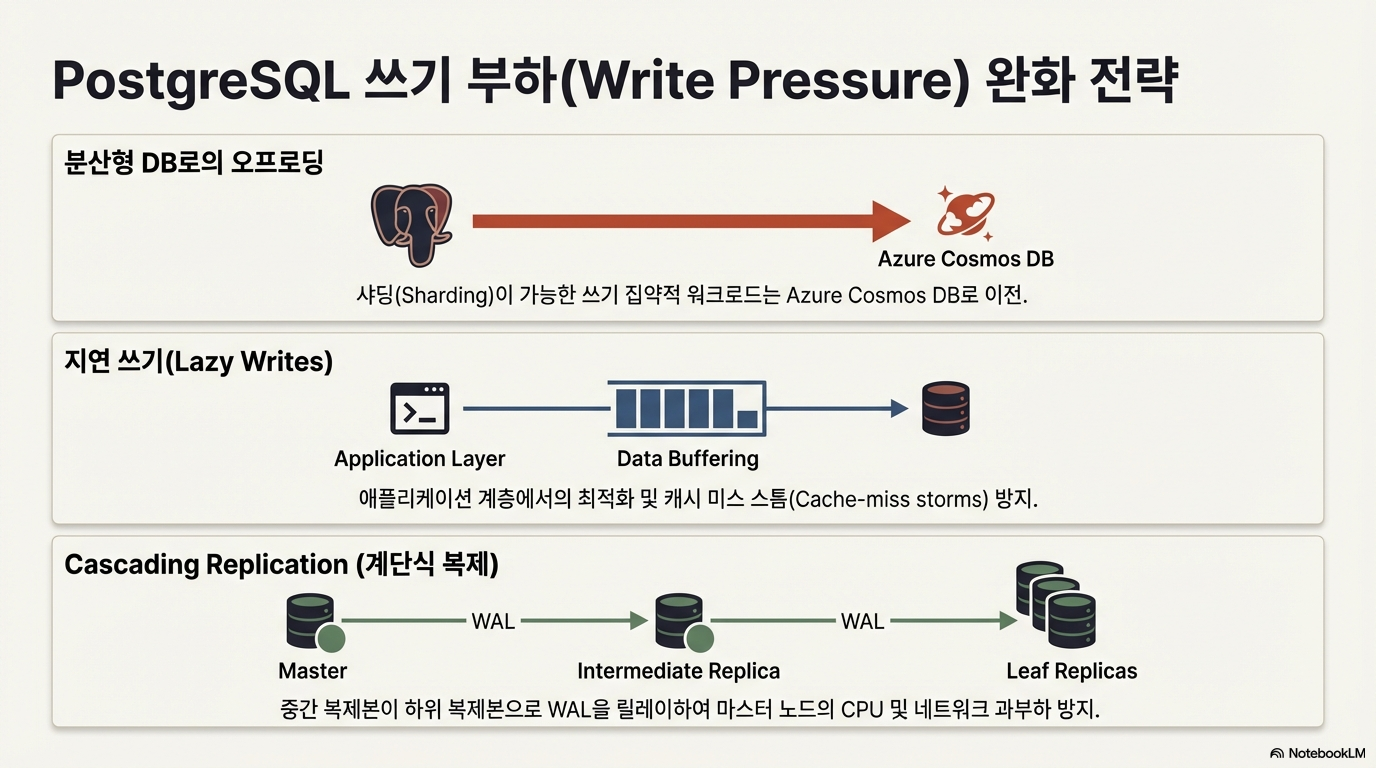 PostgreSQL 쓰기 부하(Write Pressure) 완화 전략

분산형 DB로의 오프로딩

Azure Cosmos DB

샤딩(Sharding)이 가능한 쓰기 집약적 워크로드는 Azure Cosmos DB로 이전.

지연 쓰기(Lazy Writes)

Application Layer

Data Buffering

애플리케이션 계층에서의 최적화 및 캐시 미스 스톰(Cache-miss storms) 방지.

Cascading Replication (계단식 복제)

WAL

WAL

Master

Intermediate Replica

Leaf Replicas

중간 복제본이 하위 복제본으로 WAL을 릴레이하여 마스터 노드의 CPU 및 네트워크 과부하 방지.

NotebookLM