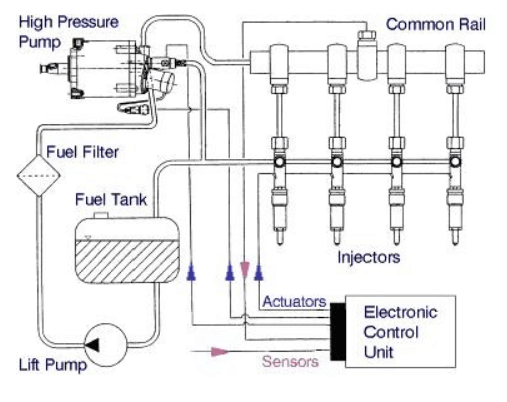 High Pressure Pump

Common Rail

Fuel Filter

Fuel Tank

Injectors

Actuators

Electronic Control Unit

Lift Pump

Sensors