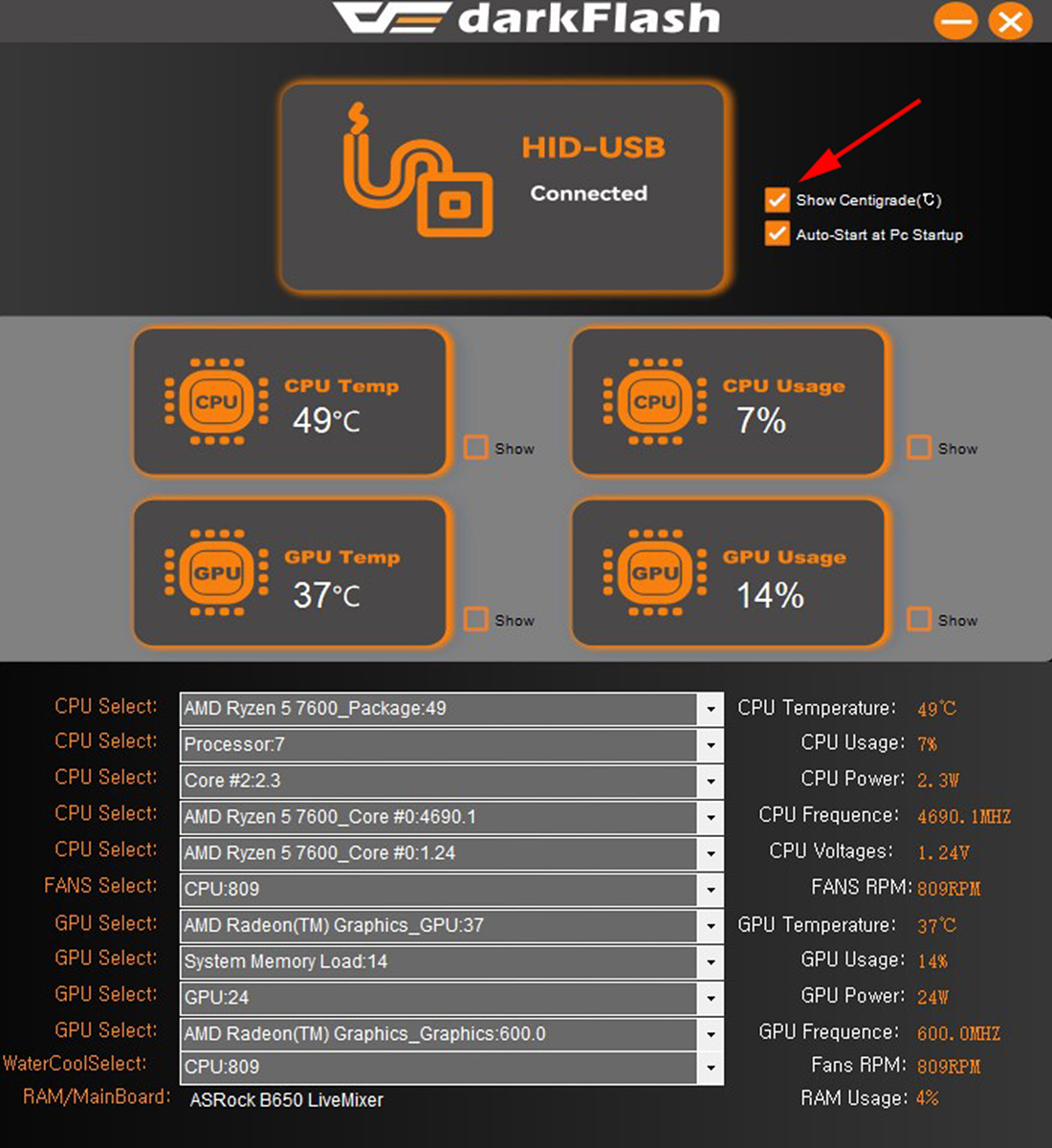 darkFlash

HID-USB
Connected

Show Centigrade(℃)
Auto-Start at Pc Startup

CPU
CPU Temp
49℃
Show

CPU
CPU Usage
7%
Show

GPU
GPU Temp
37℃
Show

GPU
GPU Usage
14%
Show

CPU Select: AMD Ryzen 5 7600_Package:49
CPU Select: Processor:7
CPU Select: Core #2:2.3
CPU Select: AMD Ryzen 5 7600_Core #0:4690.1
CPU Select: AMD Ryzen 5 7600_Core #0:1.24
FANS Select: CPU:809
GPU Select: AMD Radeon(TM) Graphics_GPU:37
GPU Select: System Memory Load:14
GPU Select: GPU:24
GPU Select: AMD Radeon(TM) Graphics_Graphics:600.0
WaterCoolSelect: CPU:809
RAM/MainBoard: ASRock B650 LiveMixer

CPU Temperature: 49℃
CPU Usage: 7%
CPU Power: 2.3W
CPU Frequence: 4690.1MHZ
CPU Voltages: 1.24V
FANS RPM: 809RPM
GPU Temperature: 37℃
GPU Usage: 14%
GPU Power: 24W
GPU Frequence: 600.0MHZ
Fans RPM: 809RPM
RAM Usage: 4%