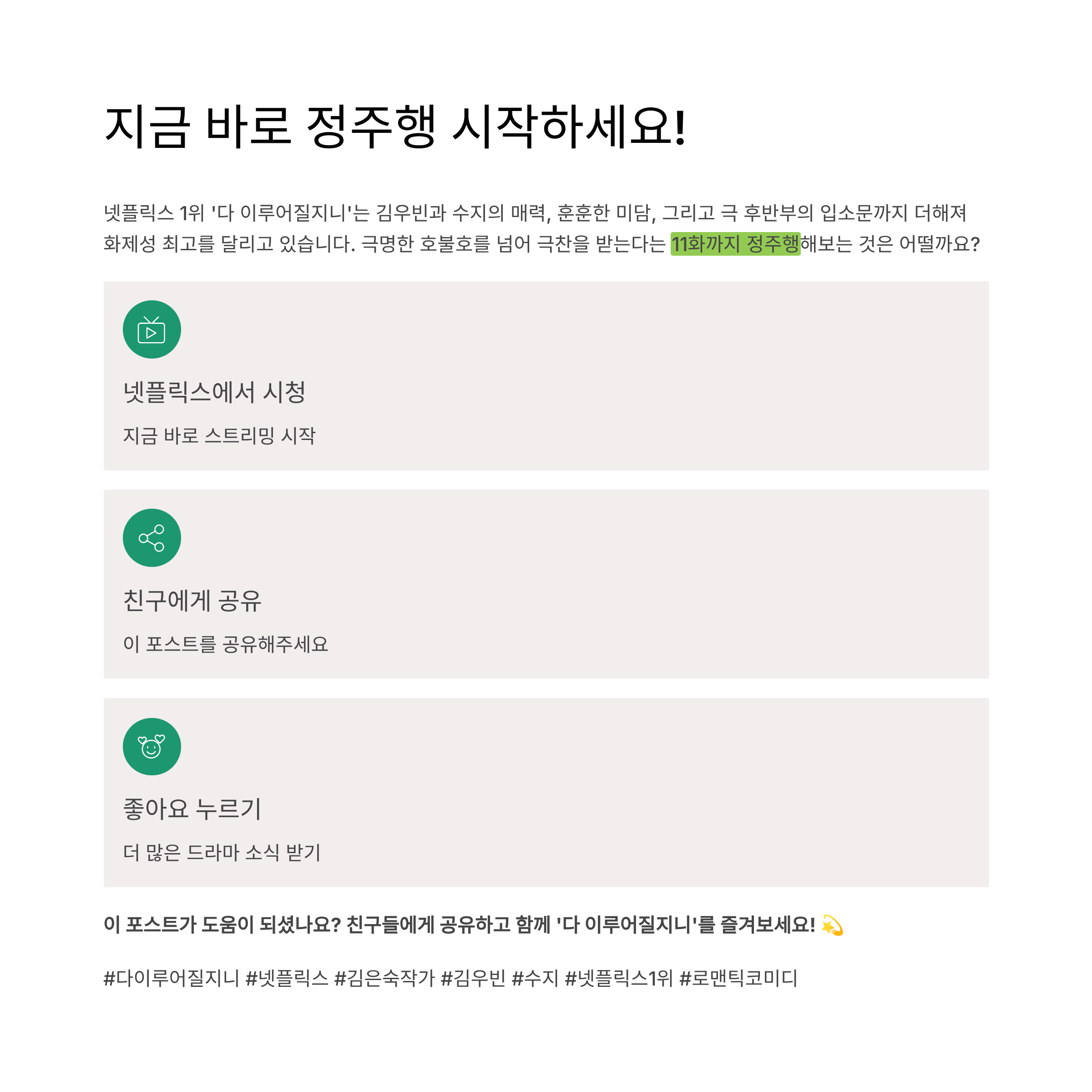 지금 바로 정주행 시작하세요!

넷플릭스 1위 '다 이루어질지니'는 김우빈과 수지의 매력, 훈훈한 미담, 그리고 극 후반부의 입소문까지 더해져 화제성 최고를 달리고 있습니다. 극명한 호불호를 넘어 극찬을 받는다는 11화까지 정주행해보는 것은 어떨까요?

넷플릭스에서 시청

지금 바로 스트리밍 시작

친구에게 공유

이 포스트를 공유해주세요

좋아요 누르기

더 많은 드라마 소식 받기

이 포스트가 도움이 되셨나요? 친구들에게 공유하고 함께 '다 이루어질지니'를 즐겨보세요! 💫

#다이루어질지니 #넷플릭스 #김은숙작가 #김우빈 #수지 #넷플릭스1위 #로맨틱코미디