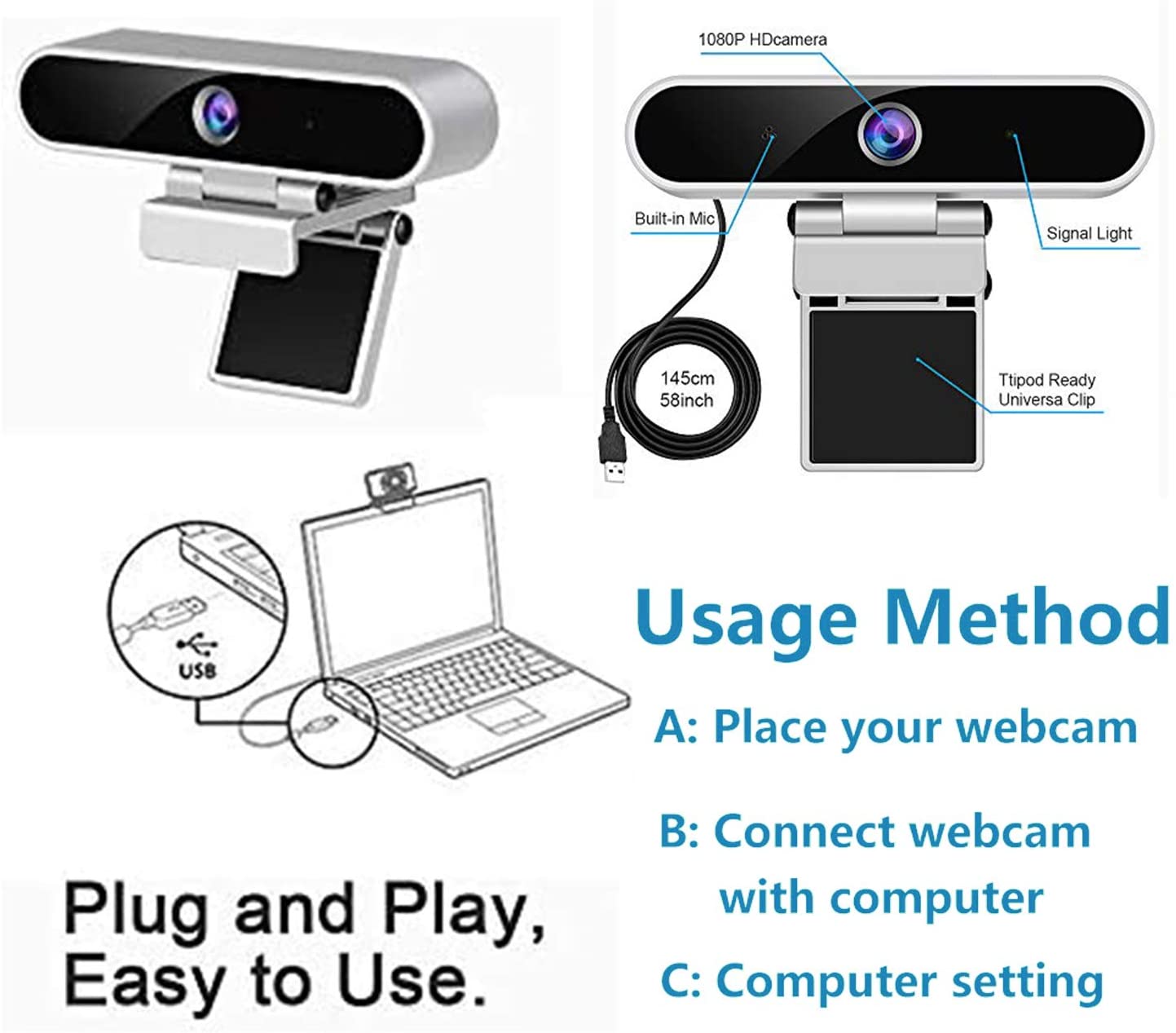 1080P HDcamera

Built-in Mic

Signal Light

145cm
58inch

Ttipod Ready
Universa Clip

USB

Usage Method

A: Place your webcam

B: Connect webcam with computer

C: Computer setting

Plug and Play,
Easy to Use.