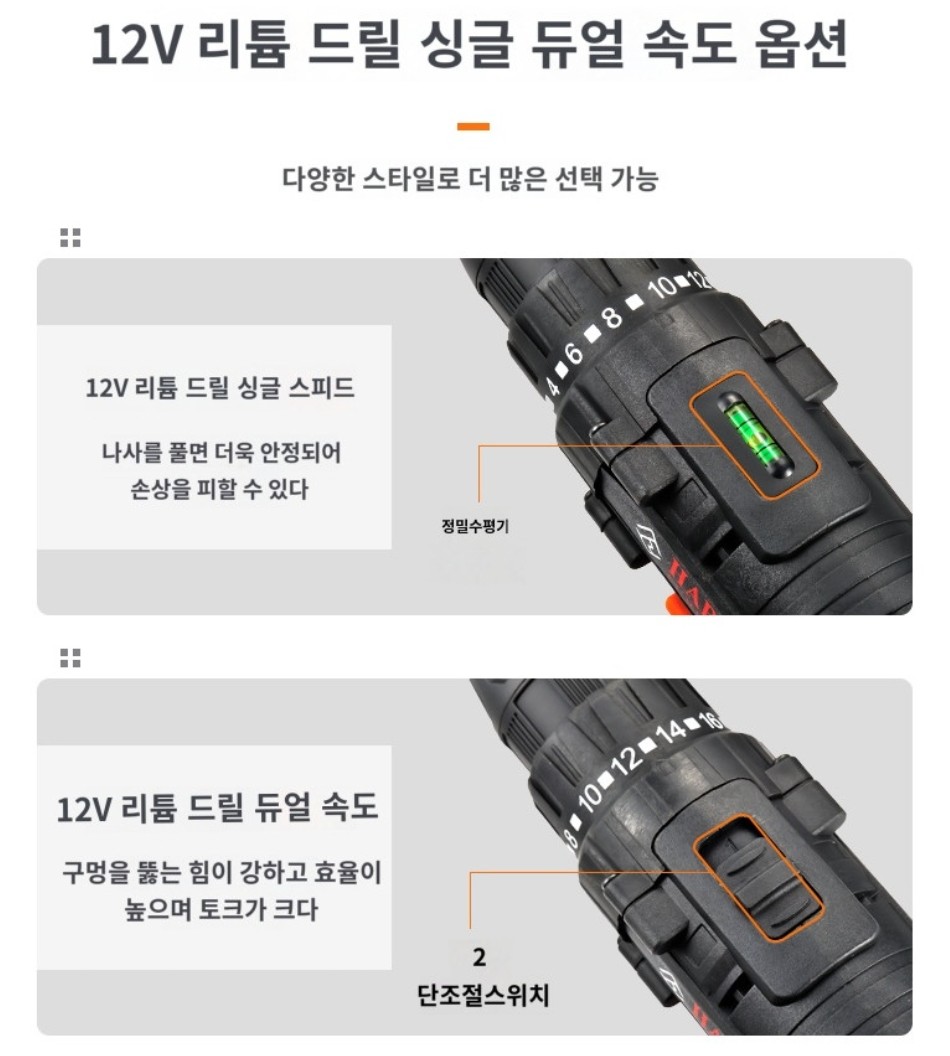 12V 리튬 드릴 싱글 듀얼 속도 옵션

다양한 스타일로 더 많은 선택 가능

12V 리튬 드릴 싱글 스피드

나사를 풀면 더욱 안정되어 손상을 피할 수 있다

4 6 8 10 12

정밀수평기

12V 리튬 드릴 듀얼 속도

구멍을 뚫는 힘이 강하고 효율이 높으며 토크가 크다

8 10 12 14 16

2
단조절스위치