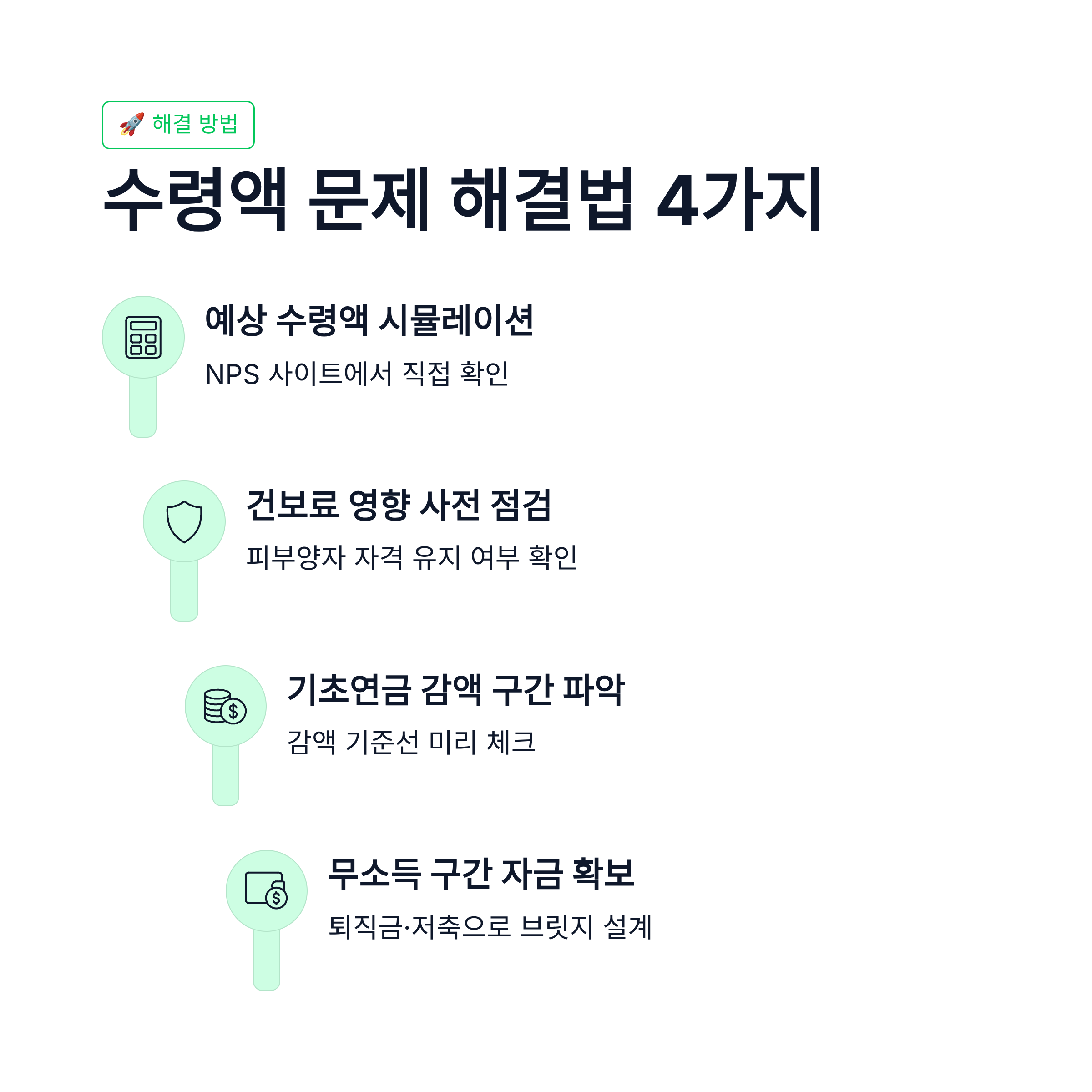 🚀 해결 방법

수령액 문제 해결법 4가지

예상 수령액 시뮬레이션

NPS 사이트에서 직접 확인

건보료 영향 사전 점검

피부양자 자격 유지 여부 확인

기초연금 감액 구간 파악

감액 기준선 미리 체크

무소득 구간 자금 확보

퇴직금·저축으로 브릿지 설계