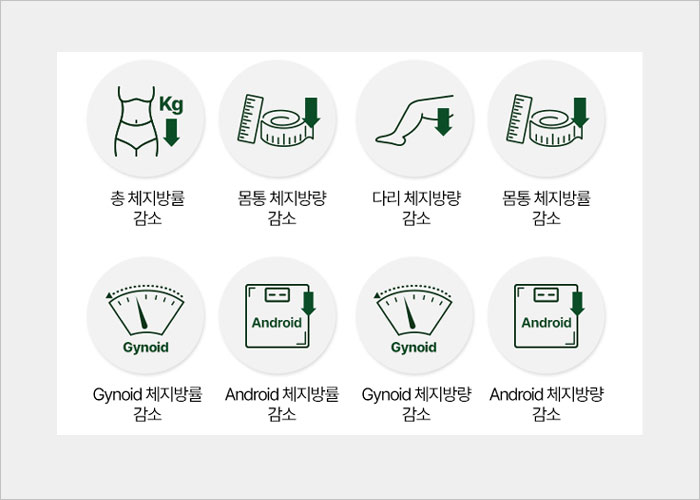 Kg

총 체지방률
감소

몸통 체지방량
감소

다리 체지방량
감소

몸통 체지방률
감소

Gynoid

Gynoid 체지방률
감소

Android

Android 체지방률
감소

Gynoid

Gynoid 체지방량
감소

Android

Android 체지방량
감소