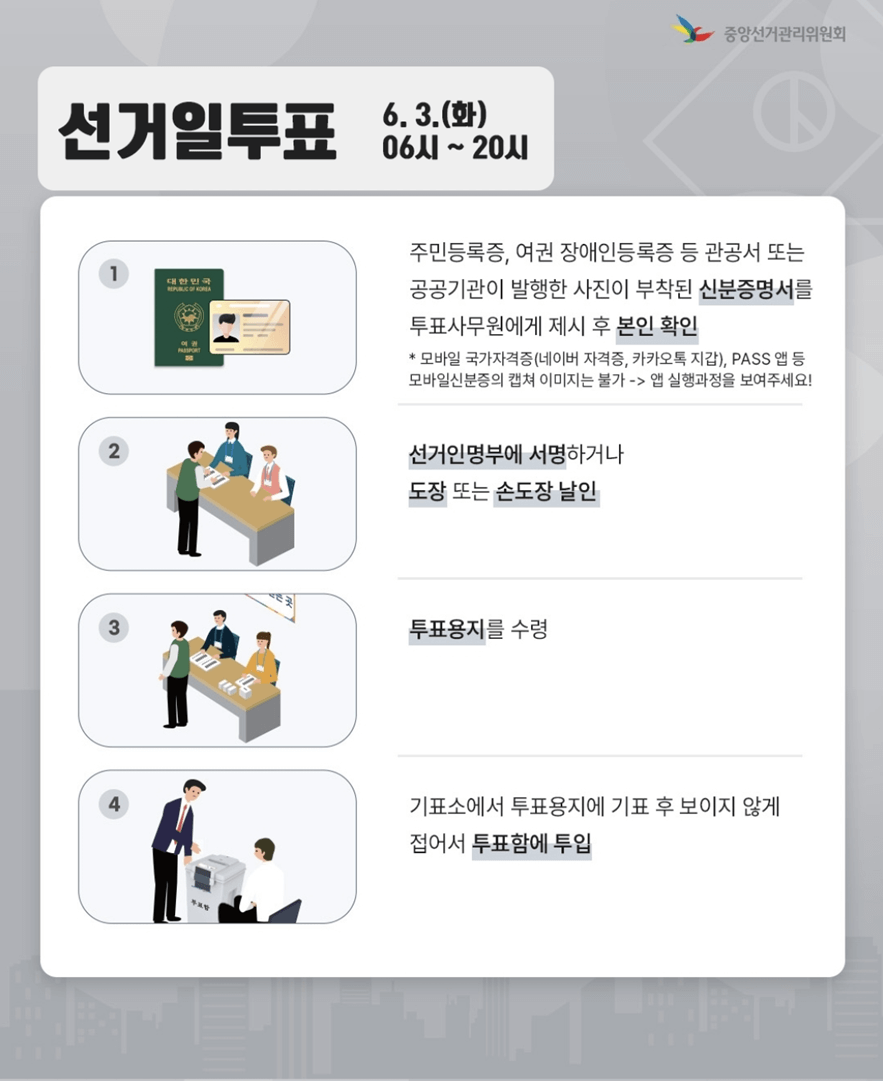 중앙선거관리위원회

선거일투표 6. 3.(화) 06시 ~ 20시

1

대한민국 REPUBLIC OF KOREA 여권 PASSPORT

주민등록증, 여권 장애인등록증 등 관공서 또는 공공기관이 발행한 사진이 부착된 신분증명서를 투표사무원에게 제시 후 본인 확인

* 모바일 국가자격증(네이버 자격증, 카카오톡 지갑), PASS 앱 등 모바일신분증의 캡쳐 이미지는 불가 -> 앱 실행과정을 보여주세요!

2

선거인명부에 서명하거나 도장 또는 손도장 날인

3

투표용지를 수령

4

투표함

기표소에서 투표용지에 기표 후 보이지 않게 접어서 투표함에 투입