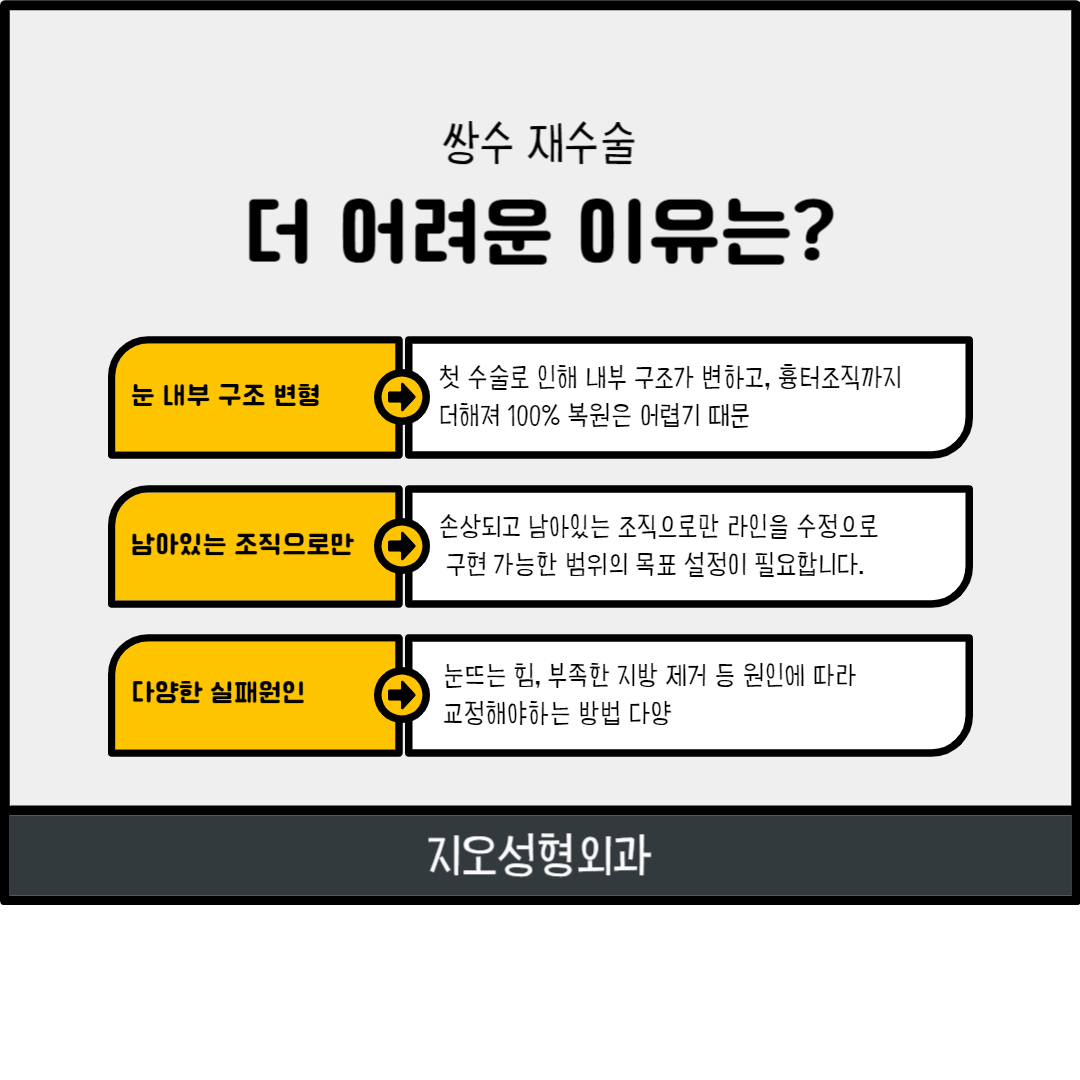 쌍수 재수술

더 어려운 이유는?

눈 내부 구조 변형

첫 수술로 인해 내부 구조가 변하고, 흉터조직까지 더해져 100% 복원은 어렵기 때문

남아있는 조직으로만

손상되고 남아있는 조직으로만 라인을 수정으로 구현 가능한 범위의 목표 설정이 필요합니다.

다양한 실패원인

눈뜨는 힘, 부족한 지방 제거 등 원인에 따라 교정해야하는 방법 다양

지오성형외과