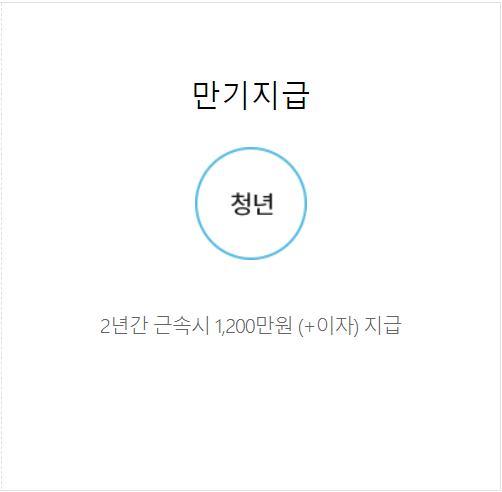 만기지급

청년

2년간 근속시 1,200만원 (+이자) 지급