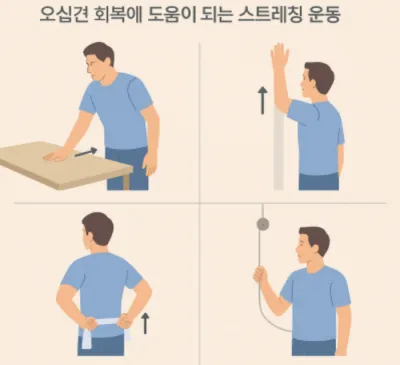 오십견 회복에 도움이 되는 스트레칭 운동