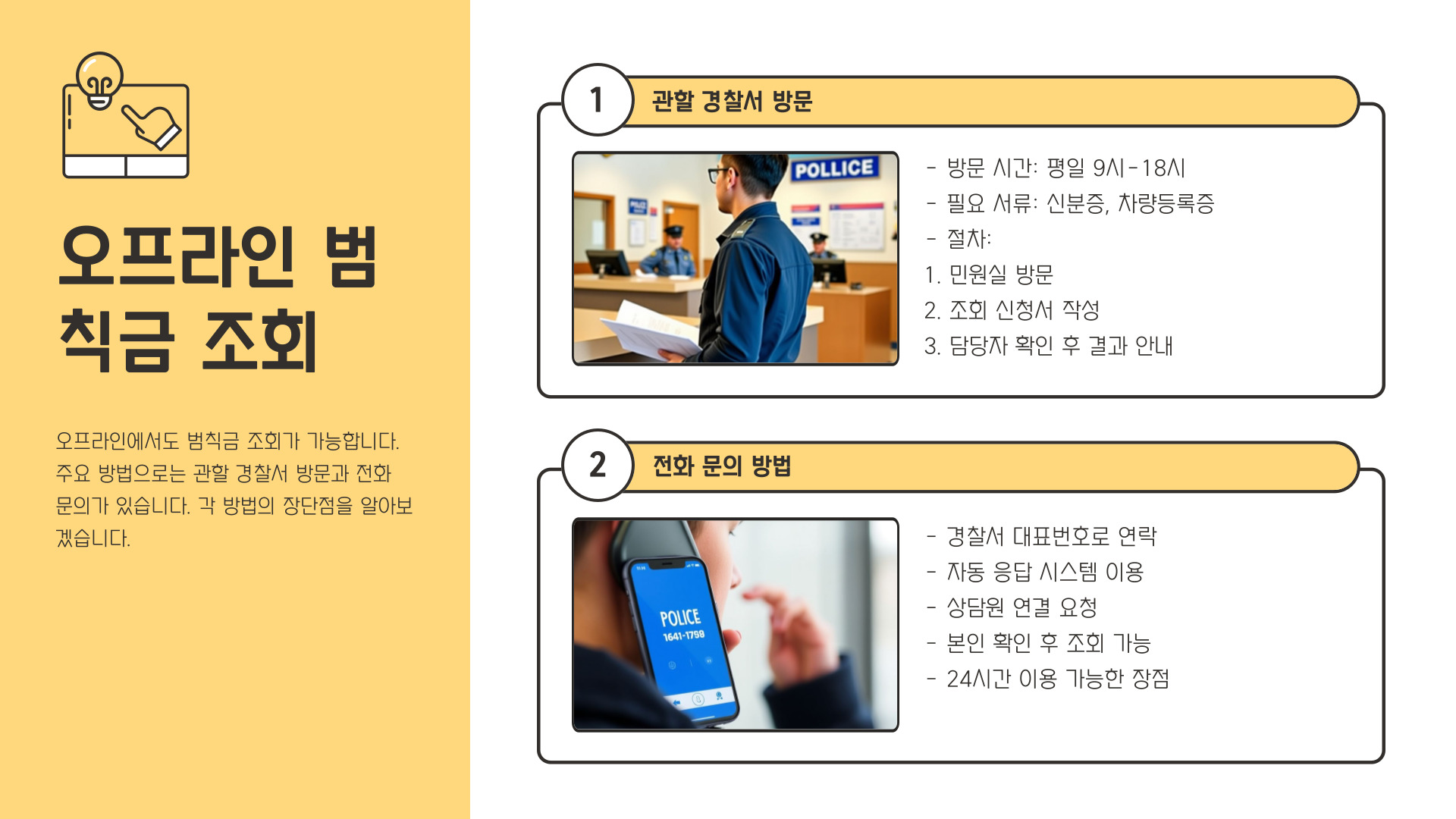 오프라인 범칙금 조회

오프라인에서도 범칙금 조회가 가능합니다. 주요 방법으로는 관할 경찰서 방문과 전화 문의가 있습니다. 각 방법의 장단점을 알아보겠습니다.

1 관할 경찰서 방문

POLLICE

- 방문 시간: 평일 9시-18시
- 필요 서류: 신분증, 차량등록증
- 절차:
1. 민원실 방문
2. 조회 신청서 작성
3. 담당자 확인 후 결과 안내

2 전화 문의 방법

POLICE
1641-1759

- 경찰서 대표번호로 연락
- 자동 응답 시스템 이용
- 상담원 연결 요청
- 본인 확인 후 조회 가능
- 24시간 이용 가능한 장점