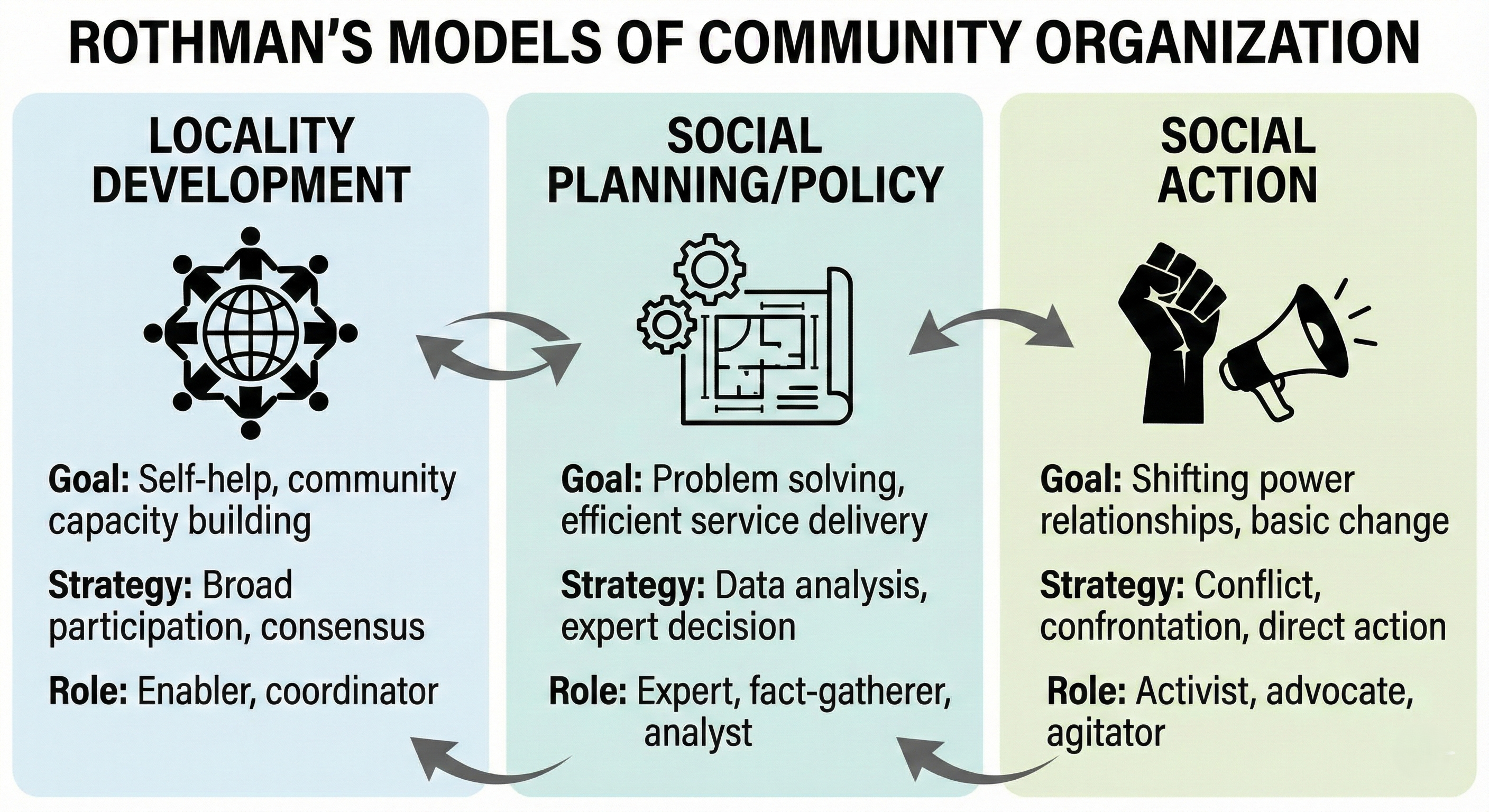 ROTHMAN'S MODELS OF COMMUNITY ORGANIZATION

LOCALITY DEVELOPMENT

Goal: Self-help, community capacity building

Strategy: Broad participation, consensus

Role: Enabler, coordinator

SOCIAL PLANNING/POLICY

Goal: Problem solving, efficient service delivery

Strategy: Data analysis, expert decision

Role: Expert, fact-gatherer, analyst

SOCIAL ACTION

Goal: Shifting power relationships, basic change

Strategy: Conflict, confrontation, direct action

Role: Activist, advocate, agitator