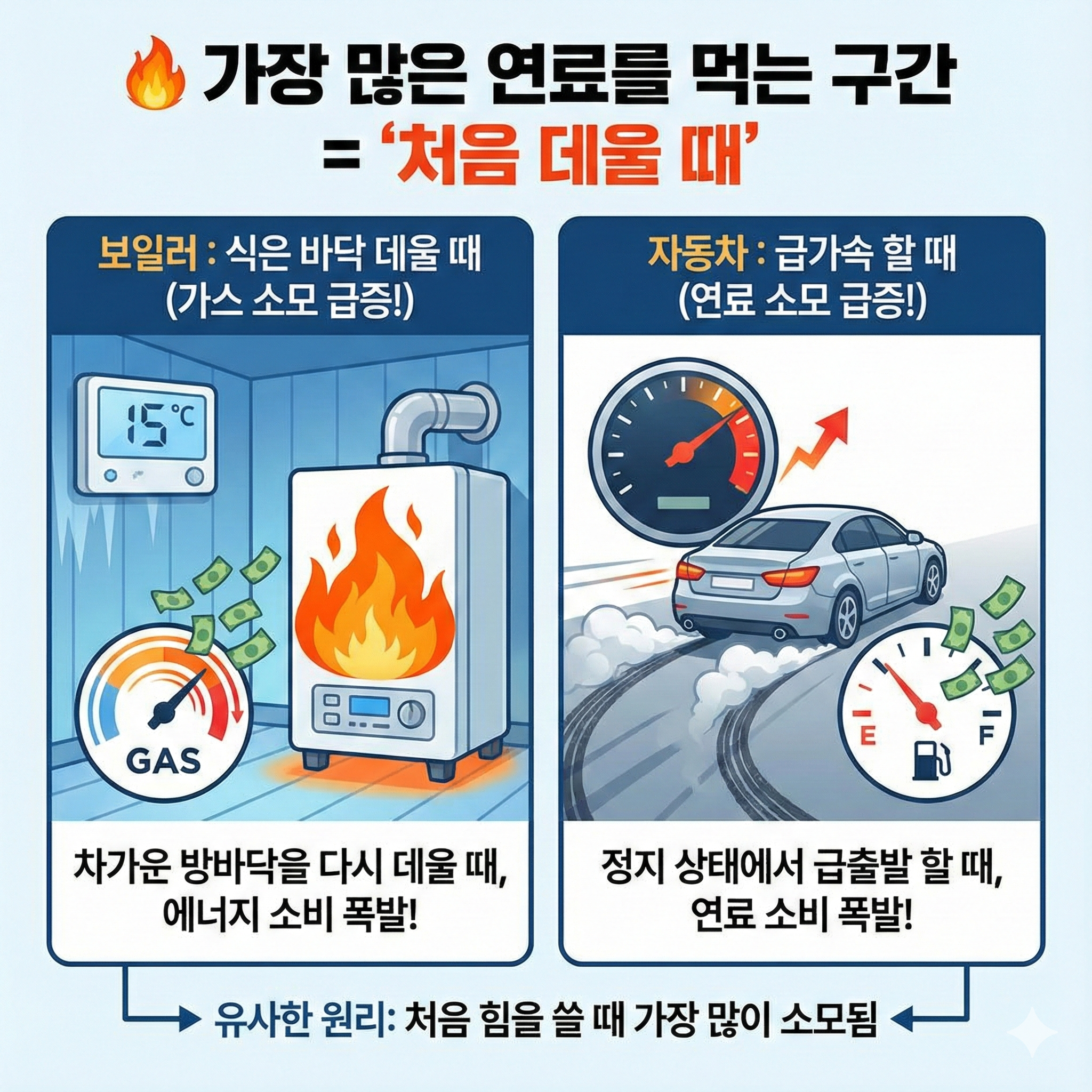 가장 많은 연료를 먹는 구간
= '처음 데울 때'

보일러 : 식은 바닥 데울 때
(가스 소모 급증!)

15 °C

GAS

차가운 방바닥을 다시 데울 때, 에너지 소비 폭발!

자동차 : 급가속 할 때
(연료 소모 급증!)

E F

정지 상태에서 급출발 할 때, 연료 소비 폭발!

유사한 원리: 처음 힘을 쓸 때 가장 많이 소모됨