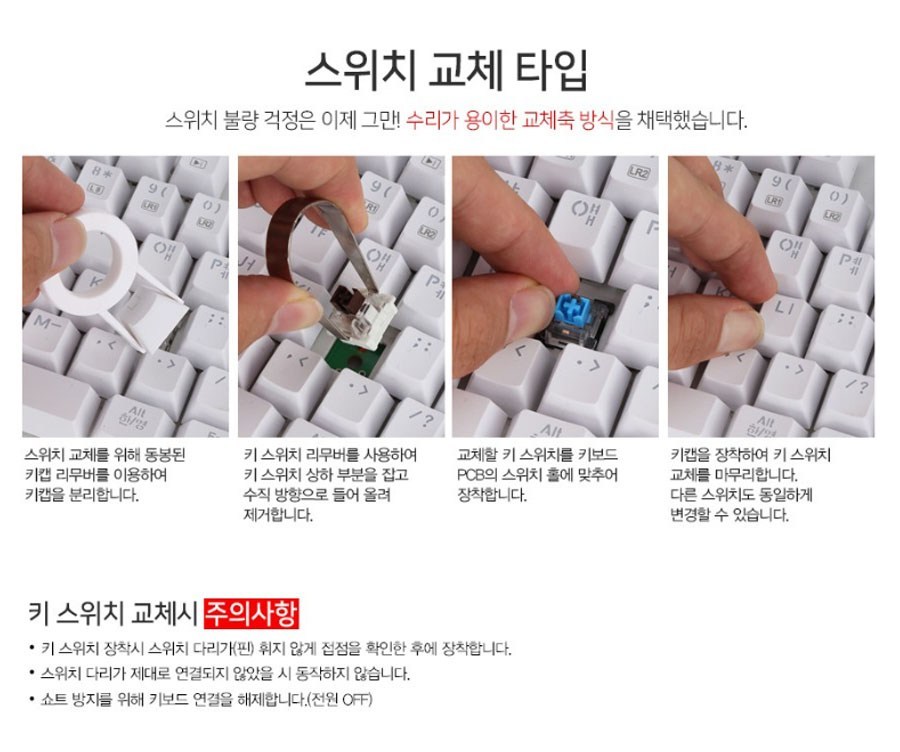 스위치 교체 타입

스위치 불량 걱정은 이제 그만! 수리가 용이한 교체축 방식을 채택했습니다.

스위치 교체를 위해 동봉된 키캡 리무버를 이용하여 키캡을 분리합니다.

키 스위치 리무버를 사용하여 키 스위치 상하 부분을 잡고 수직 방향으로 들어 올려 제거합니다.

교체할 키 스위치를 키보드 PCB의 스위치 홀에 맞추어 장착합니다.

키캡을 장착하여 키 스위치 교체를 마무리합니다. 다른 스위치도 동일하게 변경할 수 있습니다.

키 스위치 교체시 주의사항

• 키 스위치 장착시 스위치 다리가(핀) 휘지 않게 접점을 확인한 후에 장착합니다.
• 스위치 다리가 제대로 연결되지 않았을 시 동작하지 않습니다.
• 쇼트 방지를 위해 키보드 연결을 해제합니다.(전원 OFF)