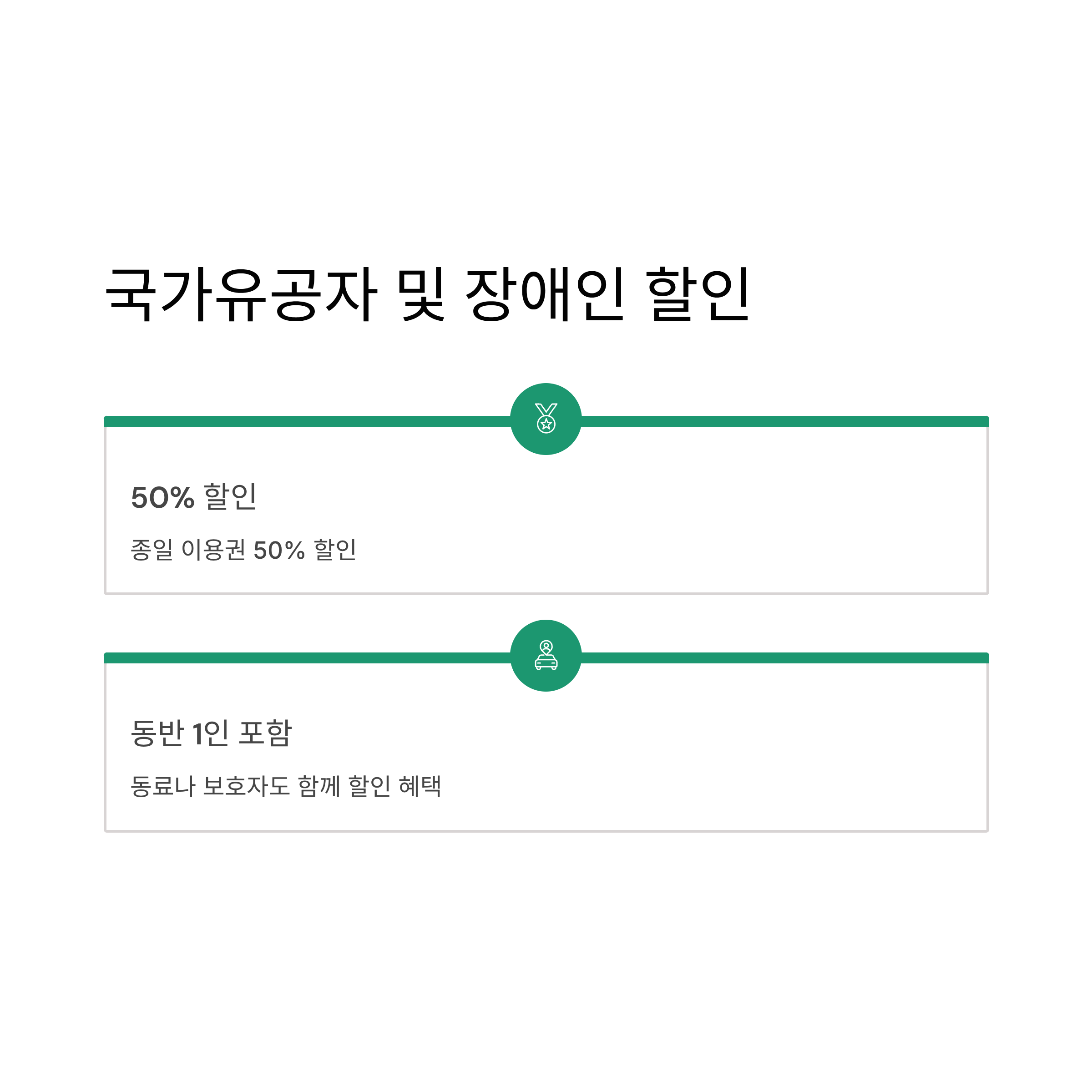 국가유공자 및 장애인 할인

50% 할인

종일 이용권 50% 할인

동반 1인 포함

동료나 보호자도 함께 할인 혜택