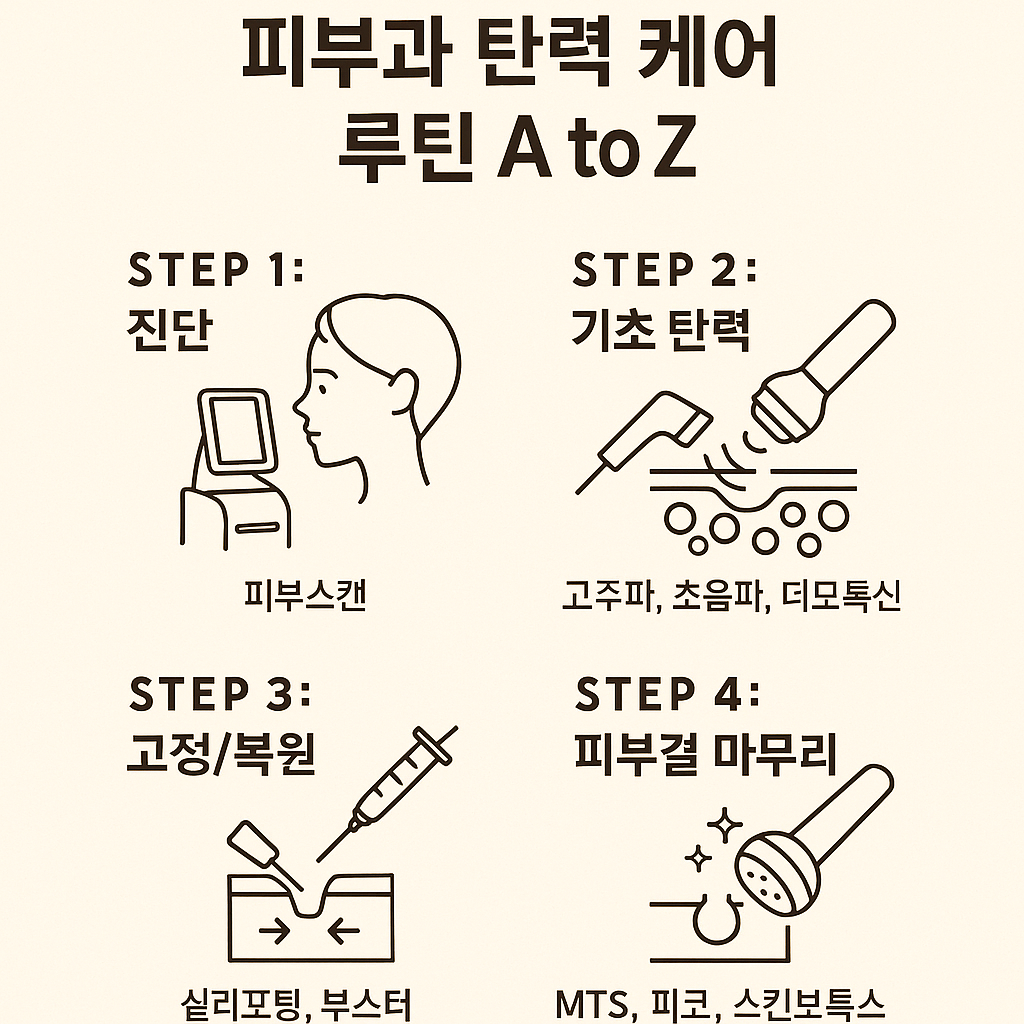 피부과 탄력 케어
루틴 A to Z

STEP 1:
진단

피부스캔

STEP 2:
기초 탄력

고주파, 초음파, 더모톡신

STEP 3:
고정/복원

실리포팅, 부스터

STEP 4:
피부결 마무리

MTS, 피코, 스킨보톡스