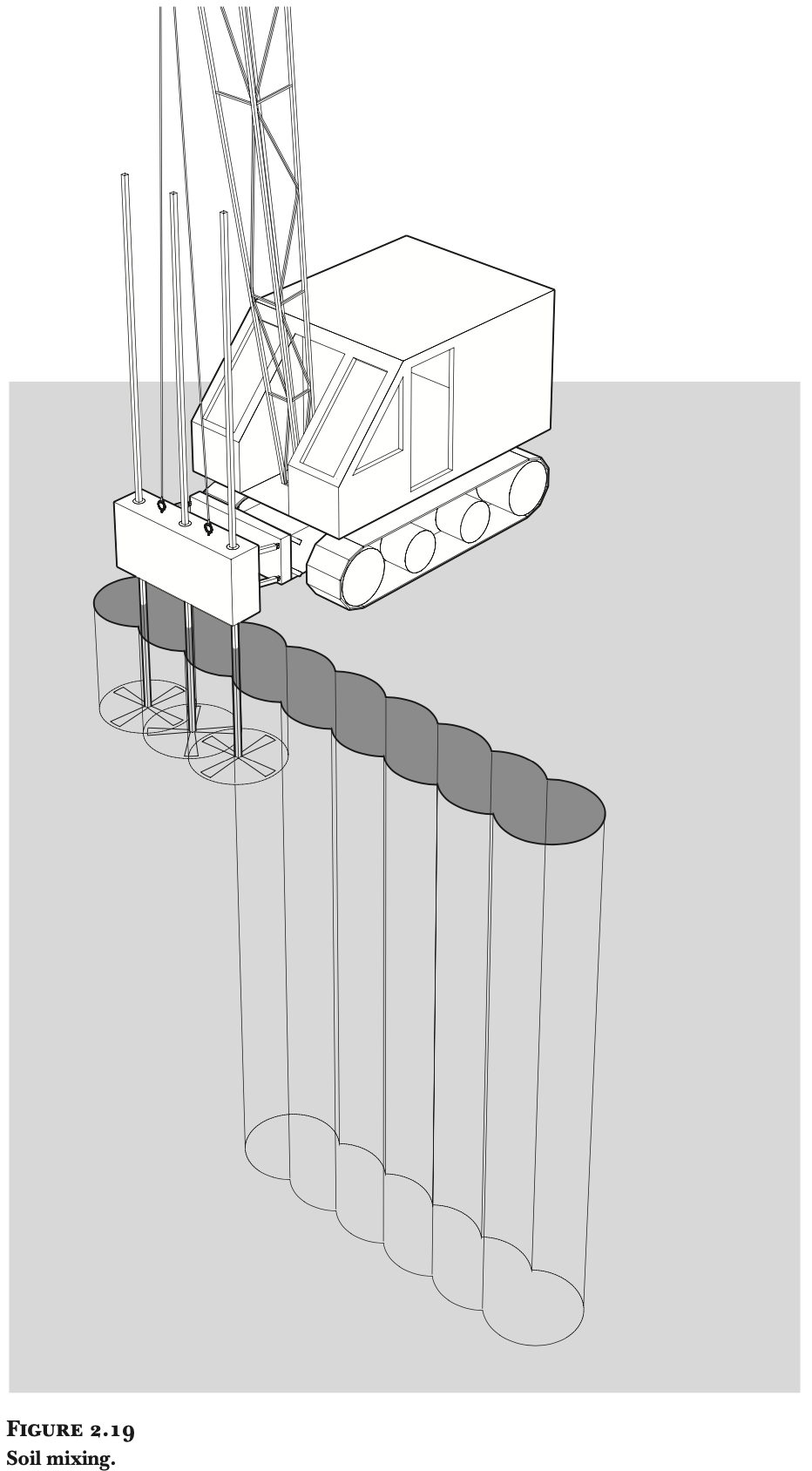 FIGURE 2.19
Soil mixing.