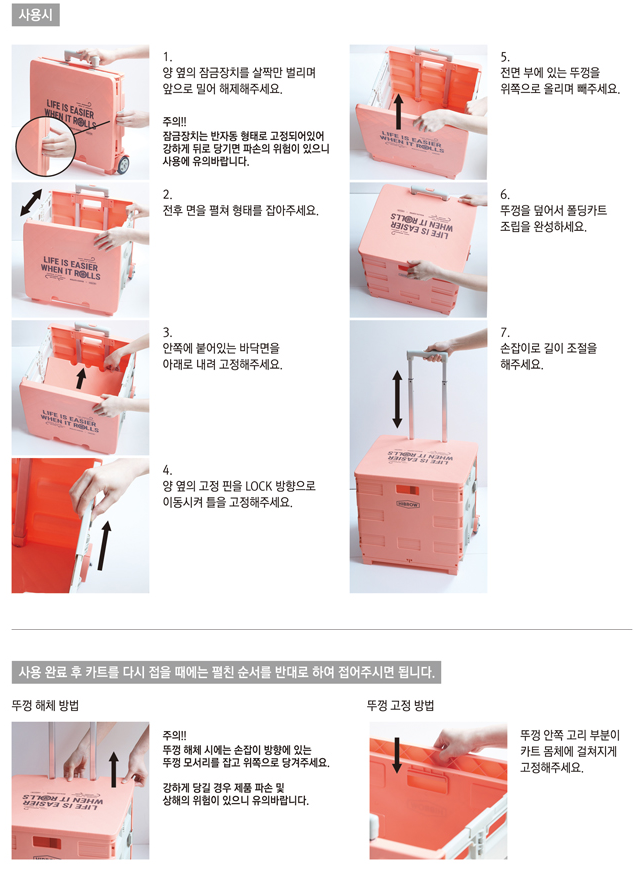 사용시

LIFE IS EASIER WHEN IT ROLLS

1.
양 옆의 잠금장치를 살짝만 벌리며 앞으로 밀어 해제해주세요.

주의!!
잠금장치는 반자동 형태로 고정되어있어 강하게 뒤로 당기면 파손의 위험이 있으니 사용에 유의바랍니다.

LIFE IS EASIER WHEN IT ROLLS

2.
전후 면을 펼쳐 형태를 잡아주세요.

LIFE IS EASIER WHEN IT ROLLS

3.
안쪽에 붙어있는 바닥면을 아래로 내려 고정해주세요.

4.
양 옆의 고정 핀을 LOCK 방향으로 이동시켜 틀을 고정해주세요.

LIFE IS EASIER WHEN IT ROLLS

5.
전면 부에 있는 뚜껑을 위쪽으로 올리며 빼주세요.

LIFE IS EASIER WHEN IT ROLLS

6.
뚜껑을 덮어서 폴딩카트 조립을 완성하세요.

LIFE IS EASIER WHEN IT ROLLS

7.
손잡이로 길이 조절을 해주세요.

사용 완료 후 카트를 다시 접을 때에는 펼친 순서를 반대로 하여 접어주시면 됩니다.

뚜껑 해체 방법

LIFE IS EASIER WHEN IT ROLLS

주의!!
뚜껑 해체 시에는 손잡이 방향에 있는 뚜껑 모서리를 잡고 위쪽으로 당겨주세요.

강하게 당길 경우 제품 파손 및 상해의 위험이 있으니 유의바랍니다.

뚜껑 고정 방법

뚜껑 안쪽 고리 부분이 카트 몸체에 걸쳐지게 고정해주세요.