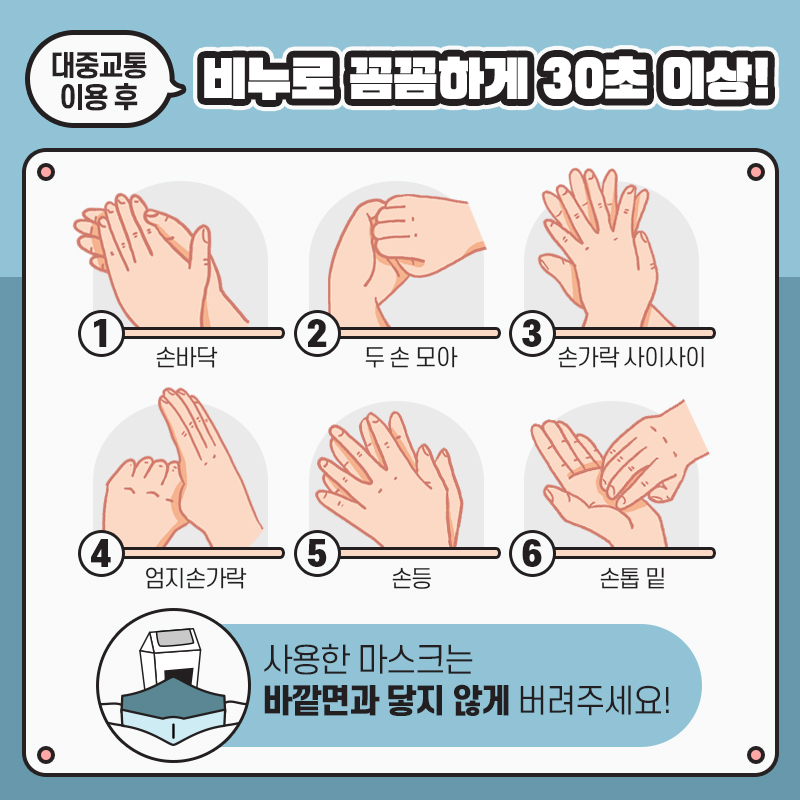 대중교통 이용 후

비누로 꼼꼼하게 30초 이상!

1 손바닥

2 두 손 모아

3 손가락 사이사이

4 엄지손가락

5 손등

6 손톱 밑

사용한 마스크는
바깥면과 닿지 않게 버려주세요!