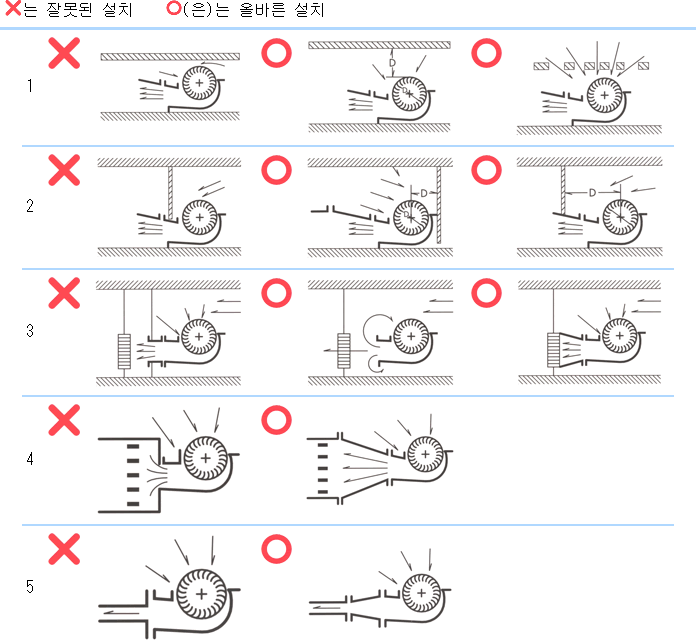 ✕는 잘못된 설치 ○(은)는 올바른 설치

1 ✕ ○ D D ○

2 ✕ ○ D D ○ D

3 ✕ ○ ○

4 ✕ ○

5 ✕ ○