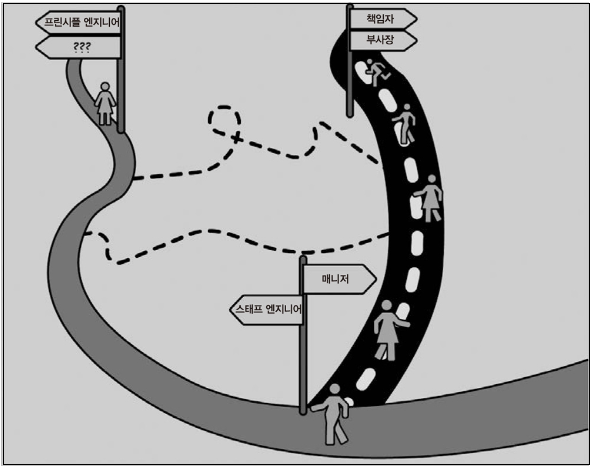 프린시플 엔지니어

???

책임자

부사장

매니저

스태프 엔지니어