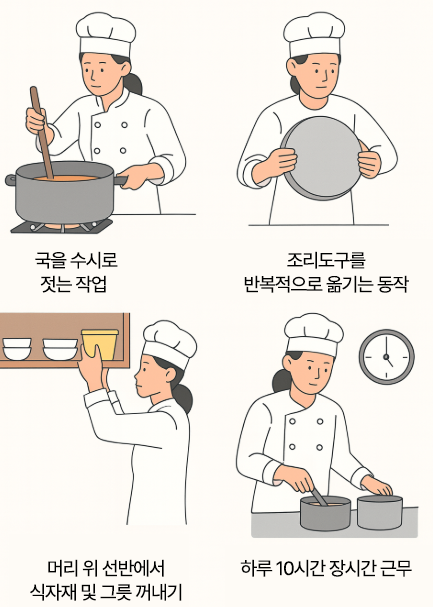 국을 수시로
젓는 작업

조리도구를
반복적으로 옮기는 동작

머리 위 선반에서
식자재 및 그릇 꺼내기

하루 10시간 장시간 근무