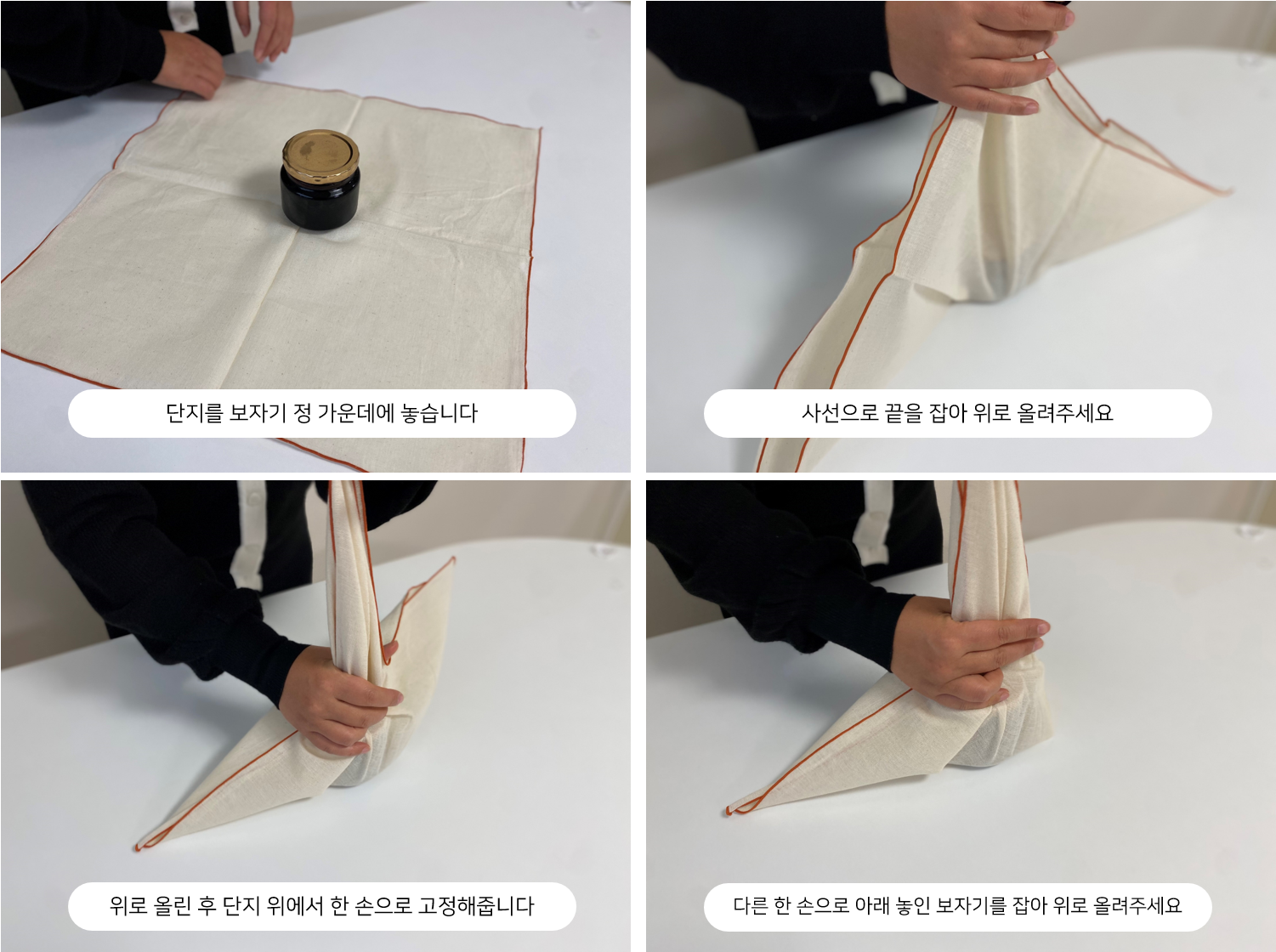 단지를 보자기 정 가운데에 놓습니다

사선으로 끝을 잡아 위로 올려주세요

위로 올린 후 단지 위에서 한 손으로 고정해줍니다

다른 한 손으로 아래 놓인 보자기를 잡아 위로 올려주세요