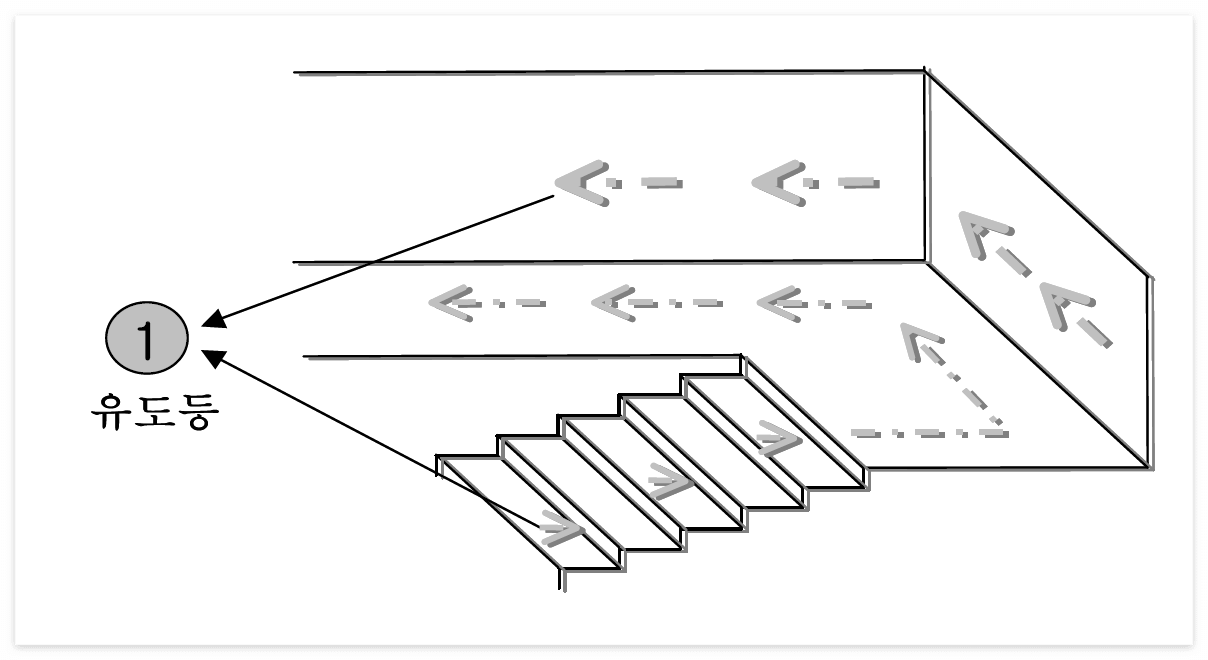 1
유도등