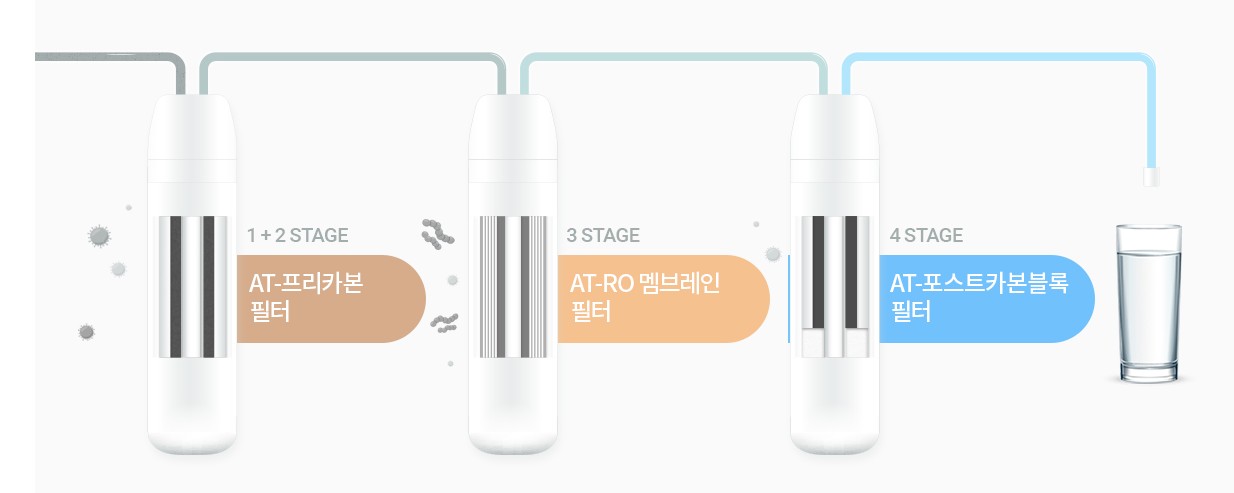 1 + 2 STAGE

AT-프리카본 필터

3 STAGE

AT-RO 멤브레인 필터

4 STAGE

AT-포스트카본블록 필터