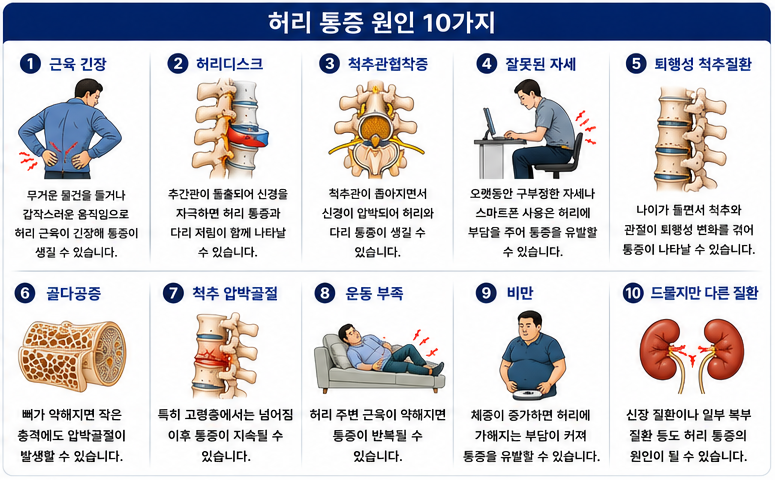 허리 통증 원인 10가지

1 근육 긴장

무거운 물건을 들거나 갑작스러운 움직임으로 허리 근육이 긴장해 통증이 생길 수 있습니다.

2 허리디스크

추간판이 돌출되어 신경을 자극하면 허리 통증과 다리 저림이 함께 나타날 수 있습니다.

3 척추관협착증

척추관이 좁아지면서 신경이 압박되어 허리와 다리 통증이 생길 수 있습니다.

4 잘못된 자세

오랫동안 구부정한 자세나 스마트폰 사용은 허리에 부담을 주어 통증을 유발할 수 있습니다.

5 퇴행성 척추질환

나이가 들면서 척추와 관절이 퇴행성 변화를 겪어 통증이 나타날 수 있습니다.

6 골다공증

뼈가 약해지면 작은 충격에도 압박골절이 발생할 수 있습니다.

7 척추 압박골절

특히 고령층에서는 넘어짐 이후 통증이 지속될 수 있습니다.

8 운동 부족

허리 주변 근육이 약해지면 통증이 반복될 수 있습니다.

9 비만

체중이 증가하면 허리에 가해지는 부담이 커져 통증을 유발할 수 있습니다.

10 드물지만 다른 질환

신장 질환이나 일부 복부 질환 등도 허리 통증의 원인이 될 수 있습니다.