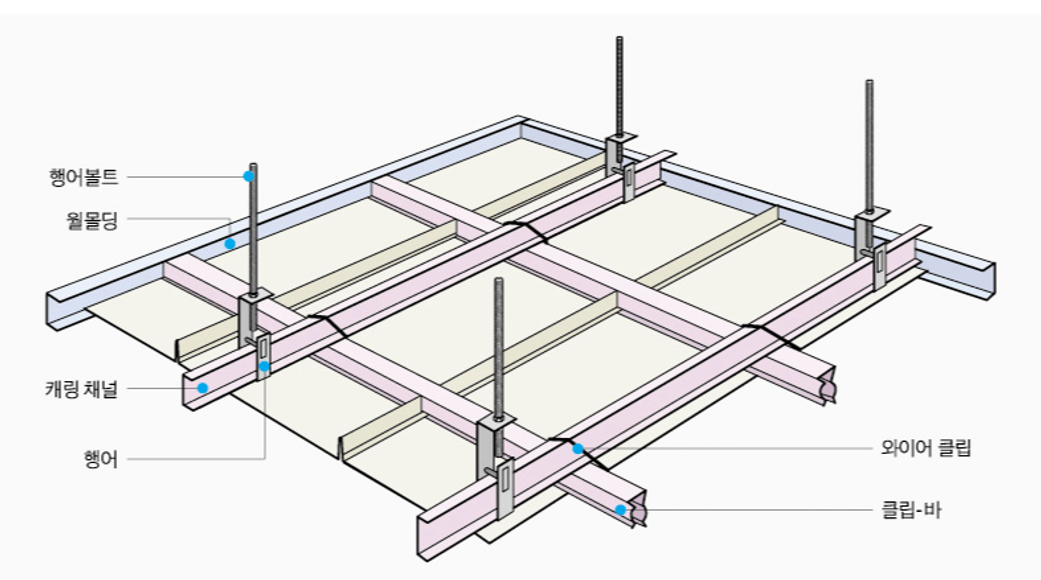 행어볼트
월몰딩
캐링 채널
행어
와이어 클립
클립-바