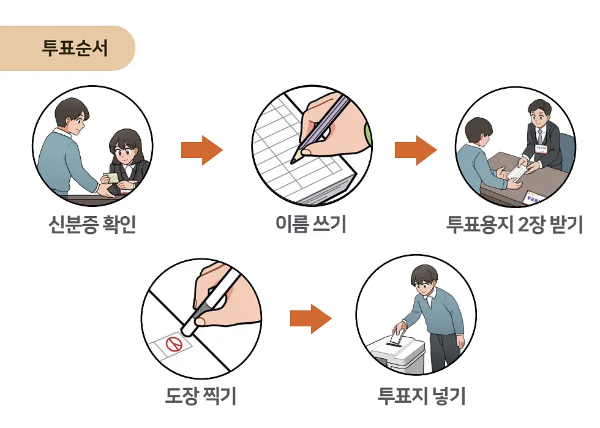 투표순서

신분증 확인

이름 쓰기

투표용지 2장 받기

도장 찍기

투표지 넣기