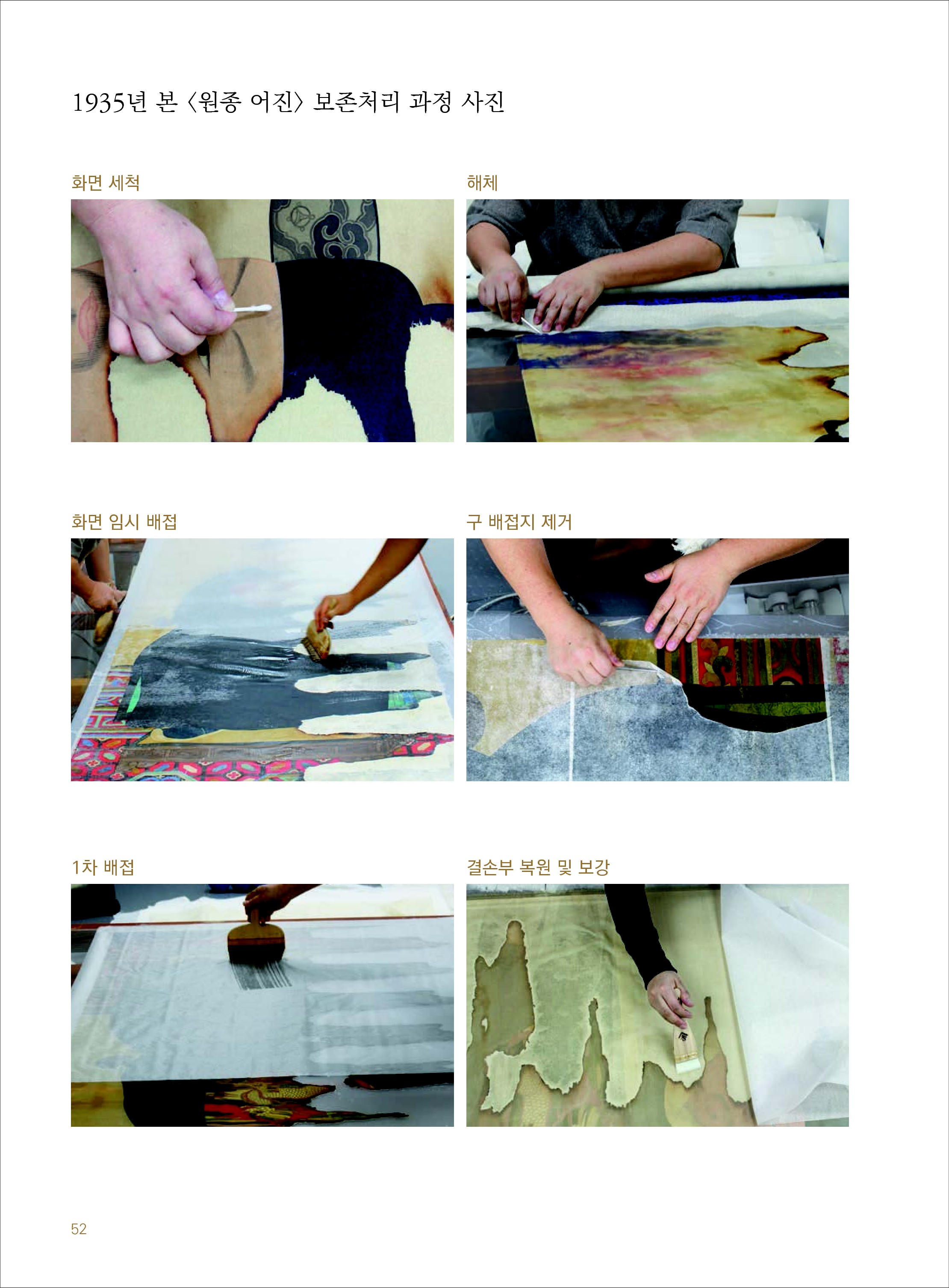 1935년 본 〈원종 어진〉 보존처리 과정 사진

화면 세척

해체

화면 임시 배접

구 배접지 제거

1차 배접

결손부 복원 및 보강

52