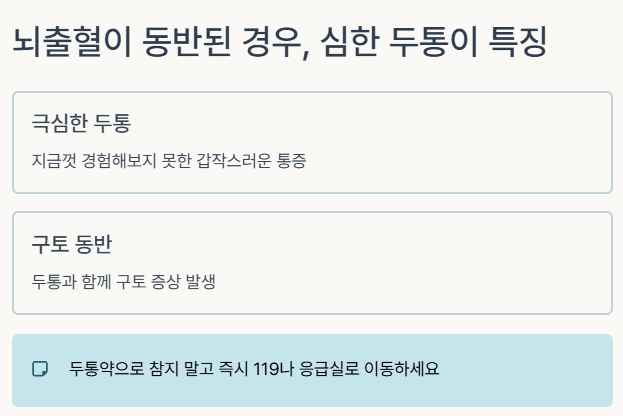 뇌출혈이 동반된 경우, 심한 두통이 특징

극심한 두통

지금껏 경험해보지 못한 갑작스러운 통증

구토 동반

두통과 함께 구토 증상 발생

두통약으로 참지 말고 즉시 119나 응급실로 이동하세요