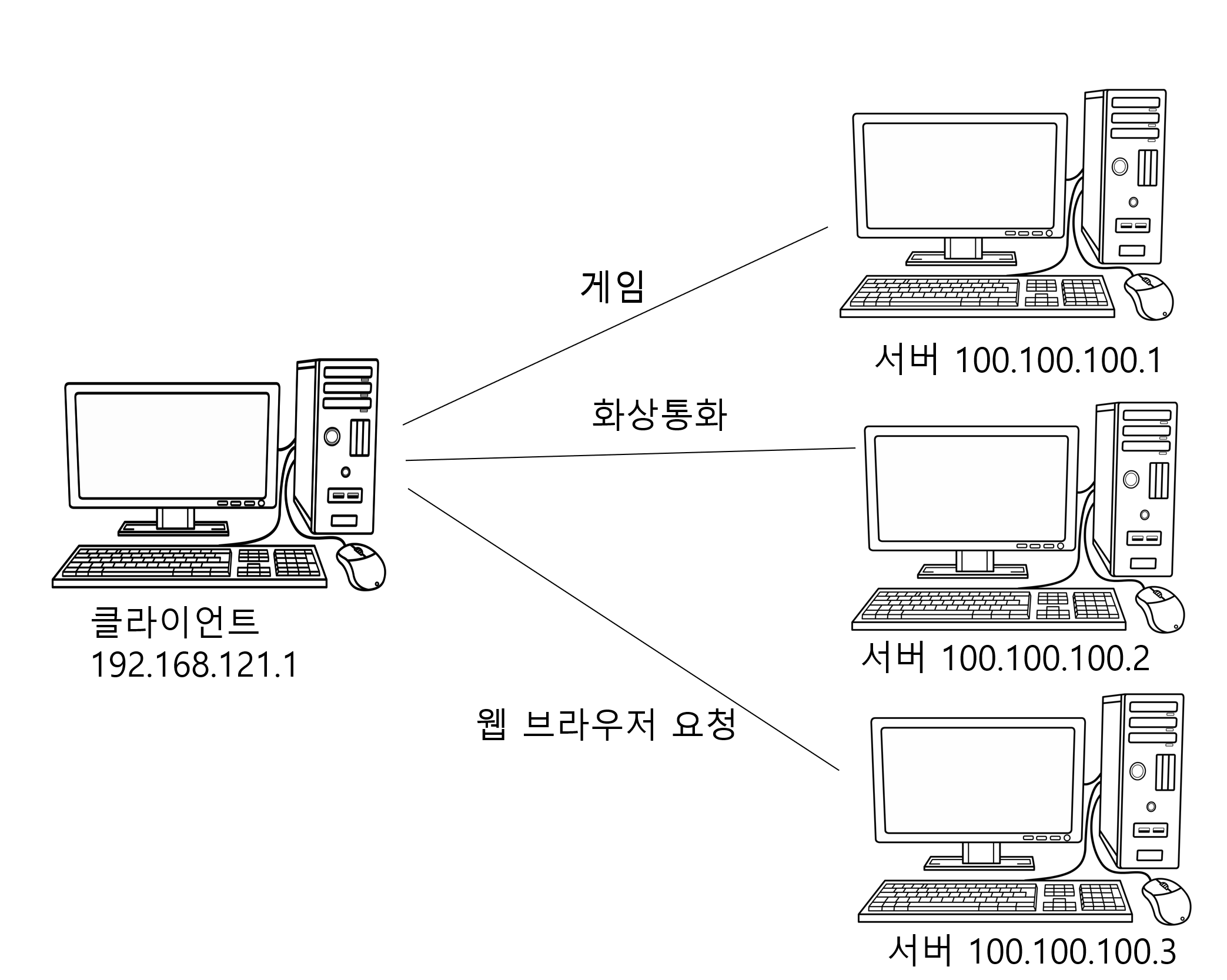 게임

서버 100.100.100.1

화상통화

클라이언트
192.168.121.1

서버 100.100.100.2

웹 브라우저 요청

서버 100.100.100.3